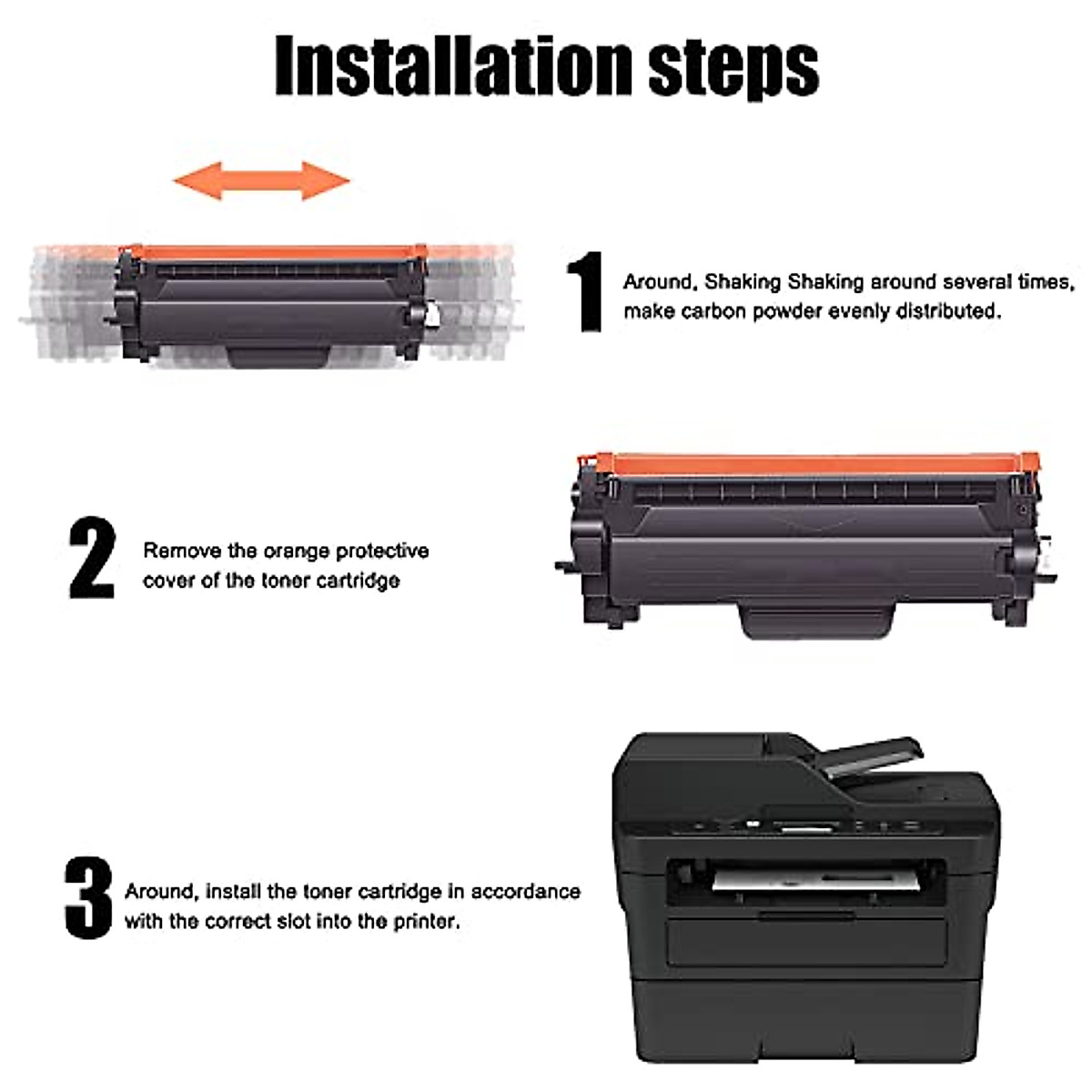 Installation steps

1 Around, Shaking Shaking around several times, make carbon powder evenly distributed.

2 Remove the orange protective cover of the toner cartridge

3 Around, install the toner cartridge in accordance with the correct slot into the printer.