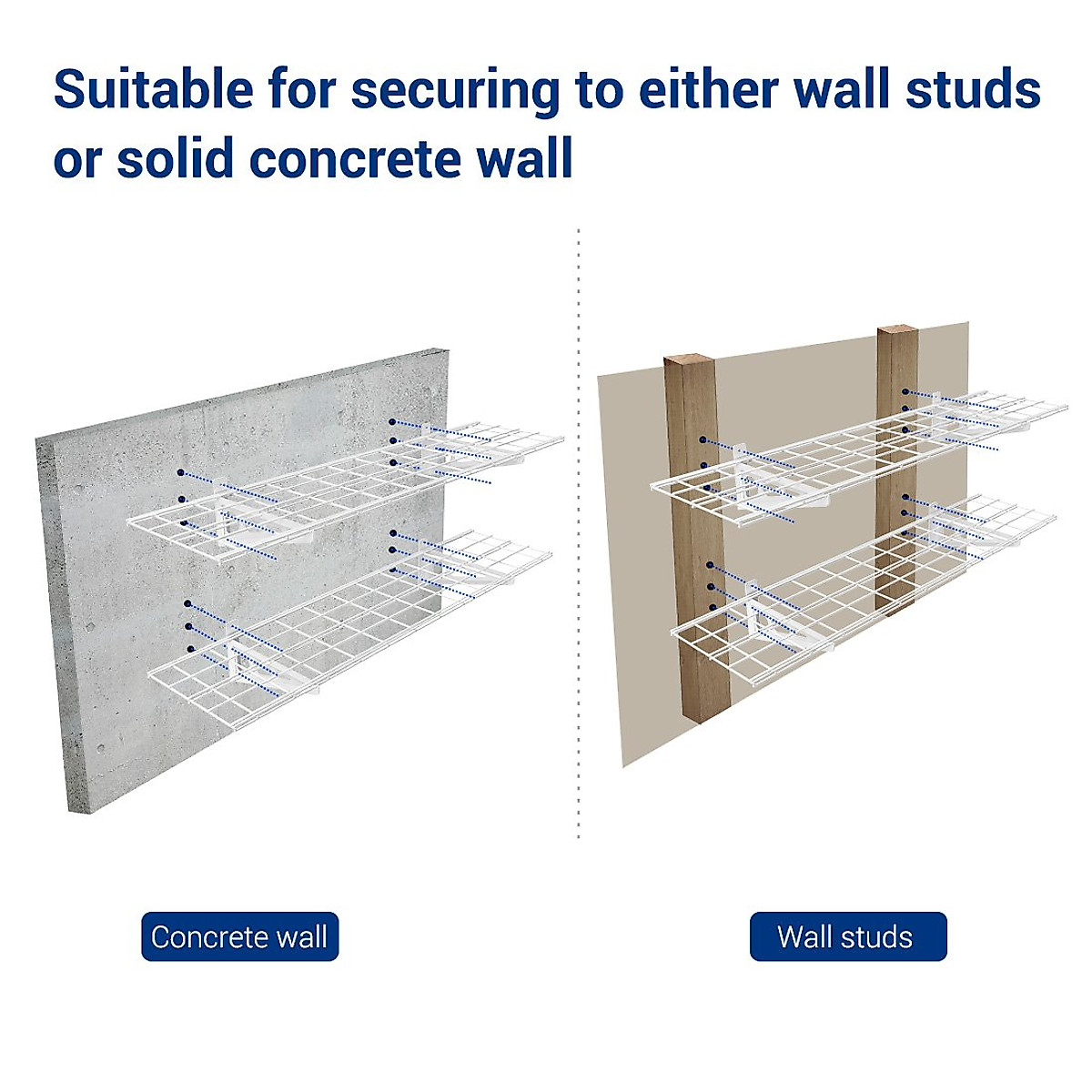 Suitable for securing to either wall studs or solid concrete wall

Concrete wall

Wall studs