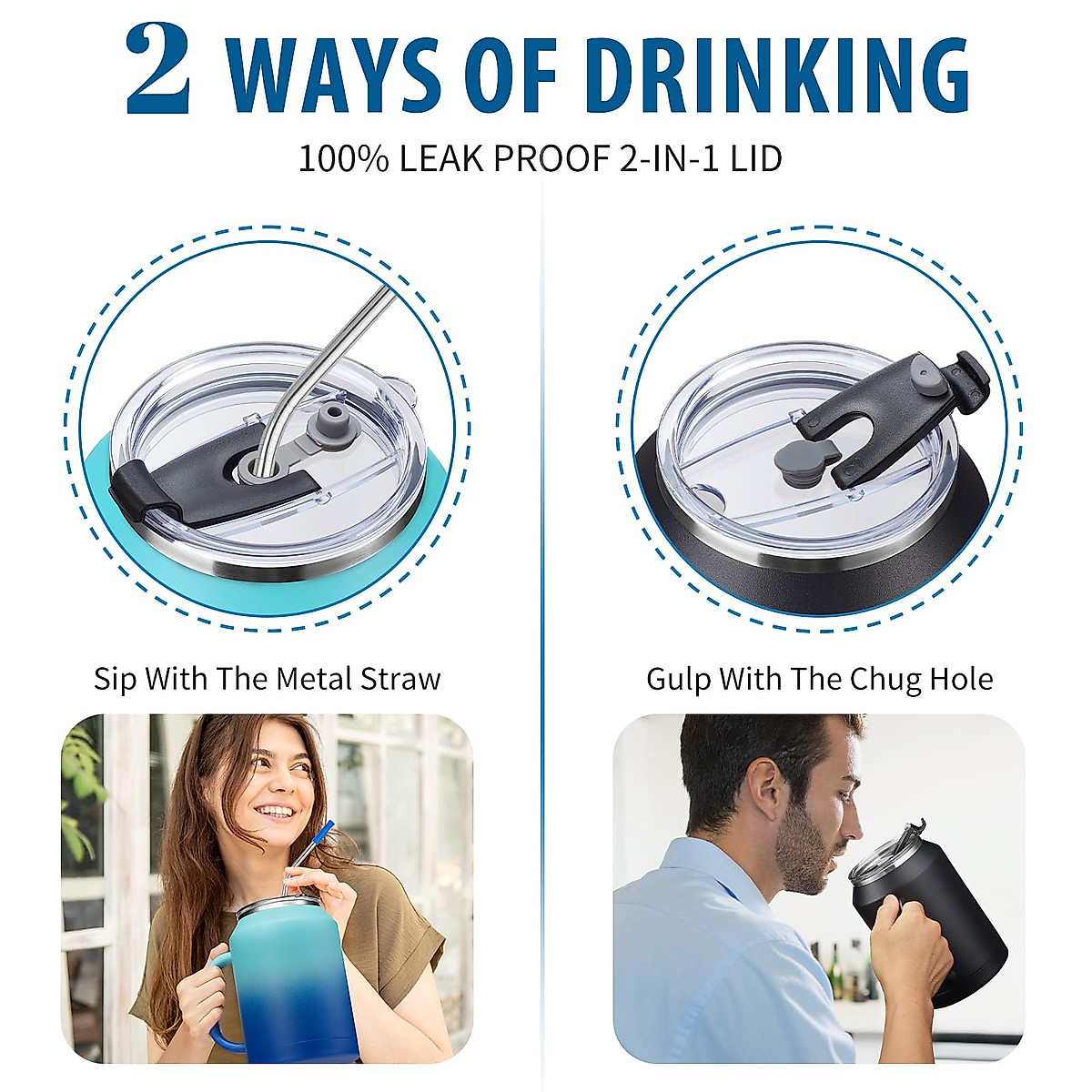 2 WAYS OF DRINKING

100% LEAK PROOF 2-IN-1 LID

Sip With The Metal Straw

Gulp With The Chug Hole