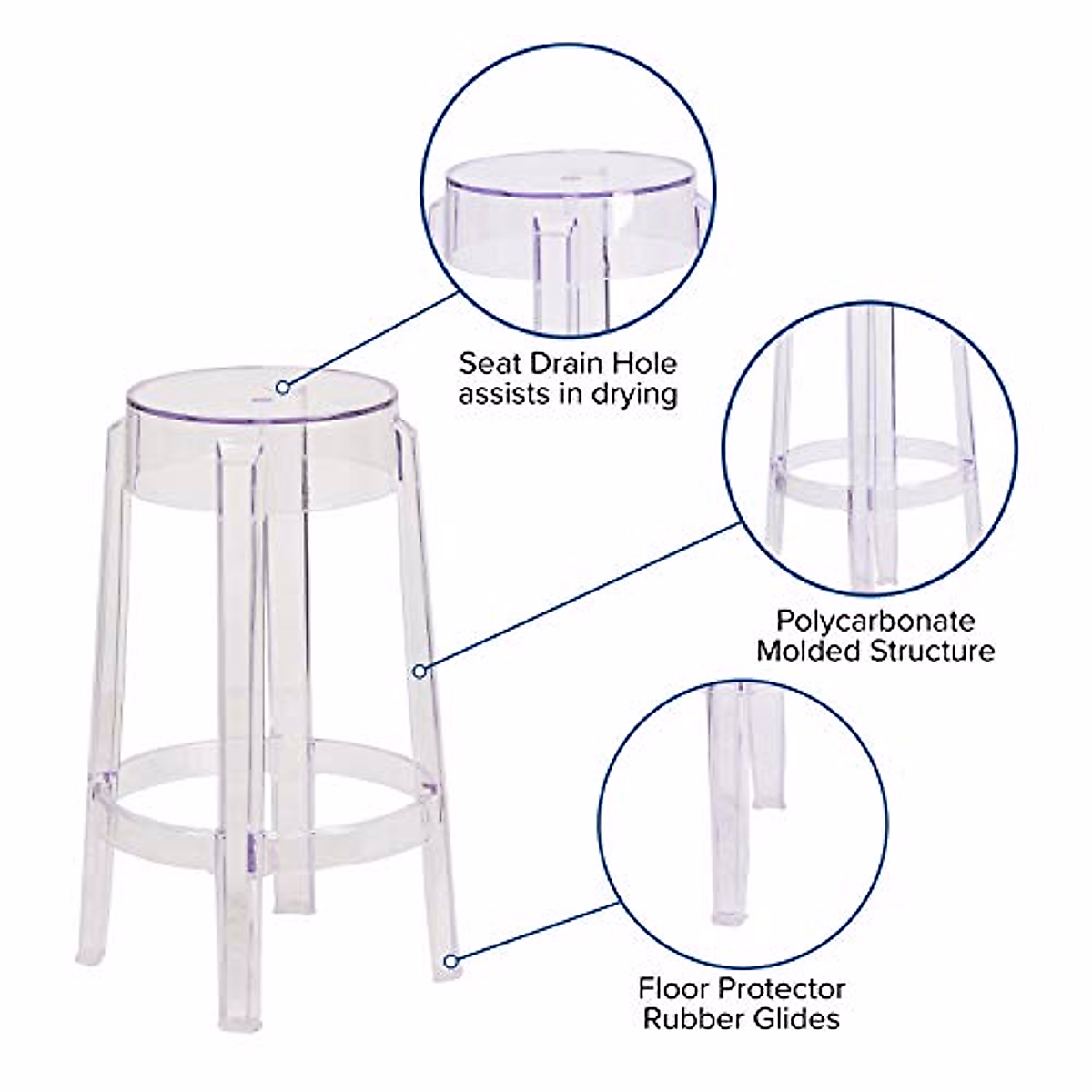 Seat Drain Hole assists in drying

Polycarbonate Molded Structure

Floor Protector Rubber Glides