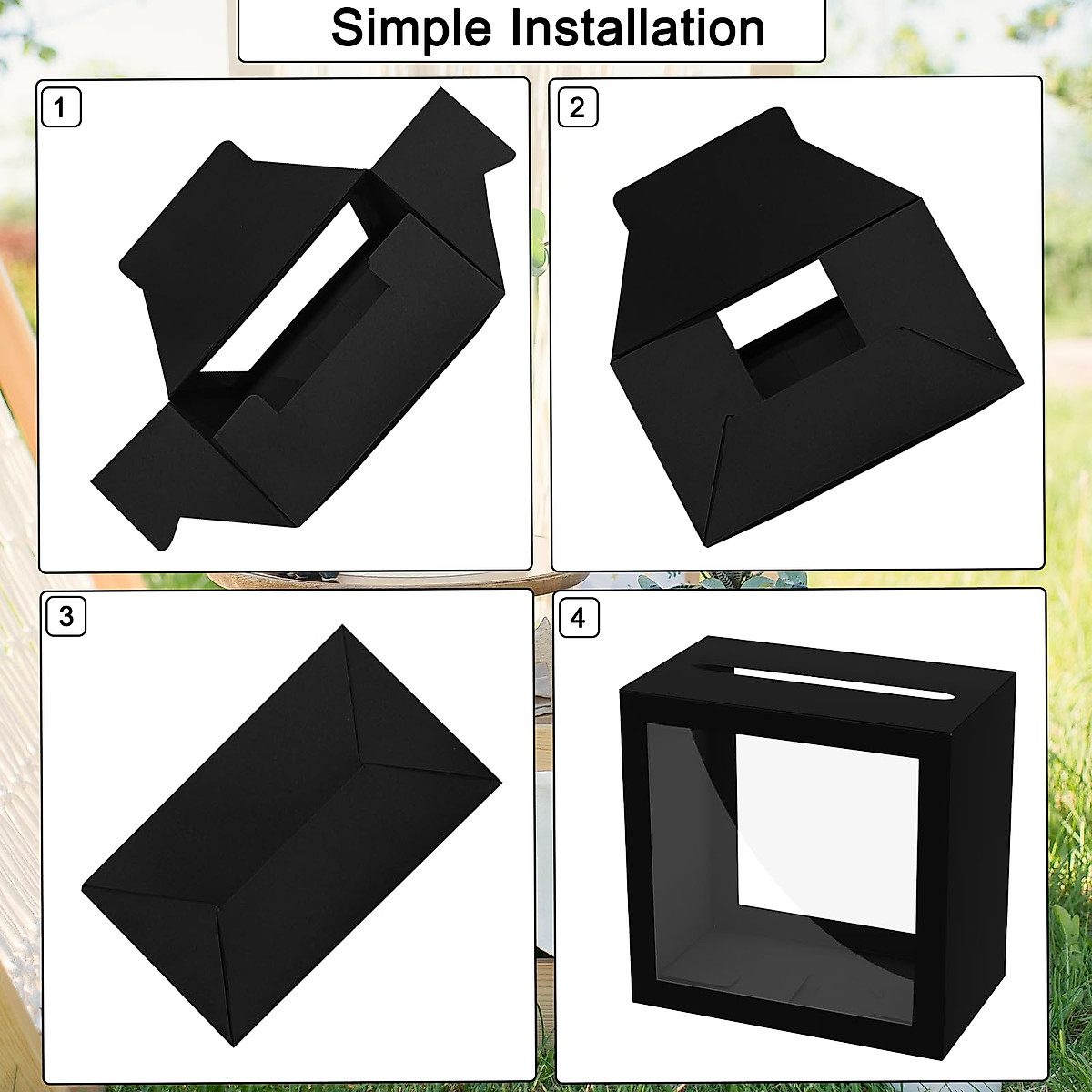 Simple Installation

1

2

3

4