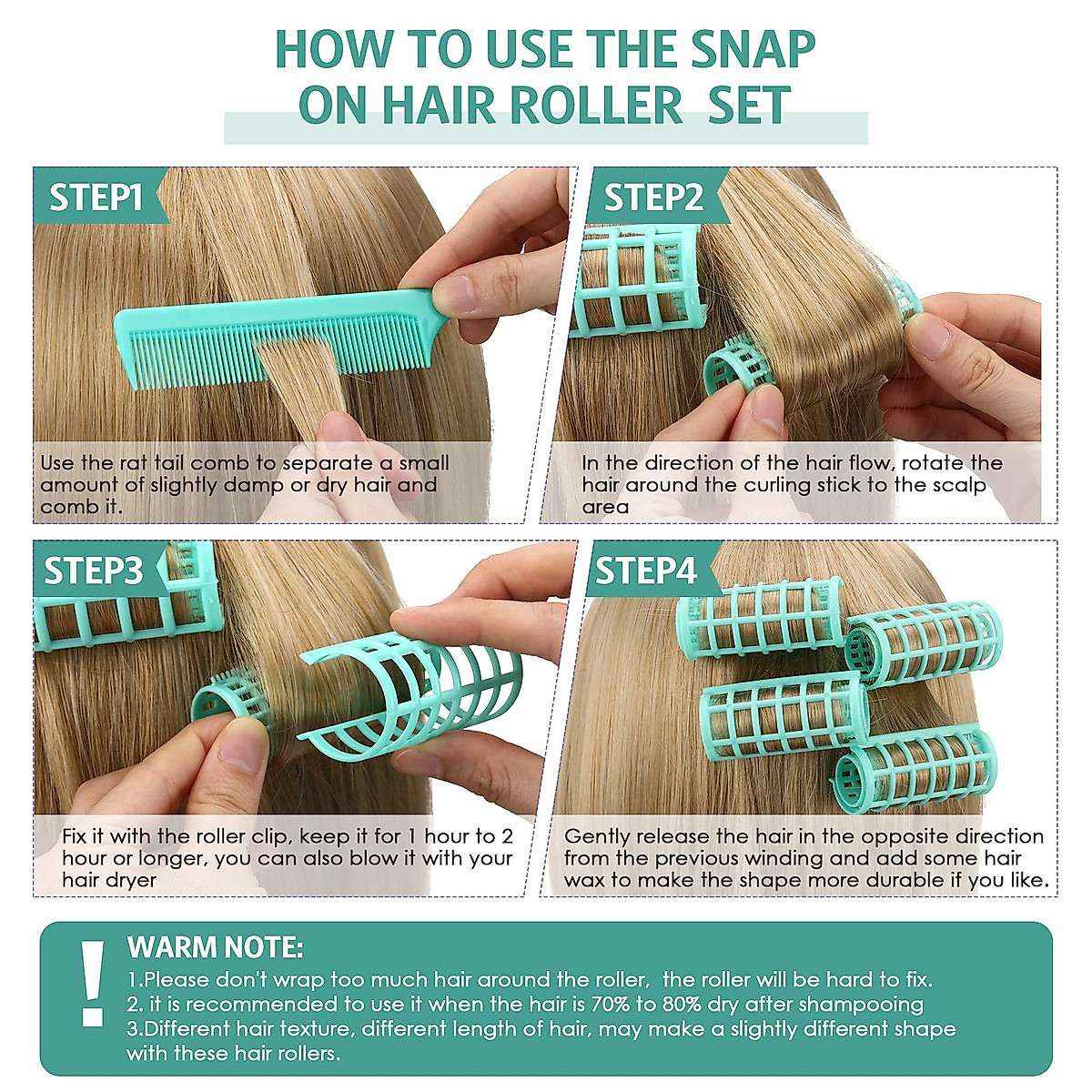 HOW TO USE THE SNAP ON HAIR ROLLER SET

STEP1

Use the rat tail comb to separate a small amount of slightly damp or dry hair and comb it.

STEP2

In the direction of the hair flow, rotate the hair around the curling stick to the scalp area

STEP3

Fix it with the roller clip, keep it for 1 hour to 2 hour or longer, you can also blow it with your hair dryer

STEP4

Gently release the hair in the opposite direction from the previous winding and add some hair wax to make the shape more durable if you like.

!

WARM NOTE:

1.Please don't wrap too much hair around the roller, the roller will be hard to fix.
2. it is recommended to use it when the hair is 70% to 80% dry after shampooing
3.Different hair texture, different length of hair, may make a slightly different shape with these hair rollers.