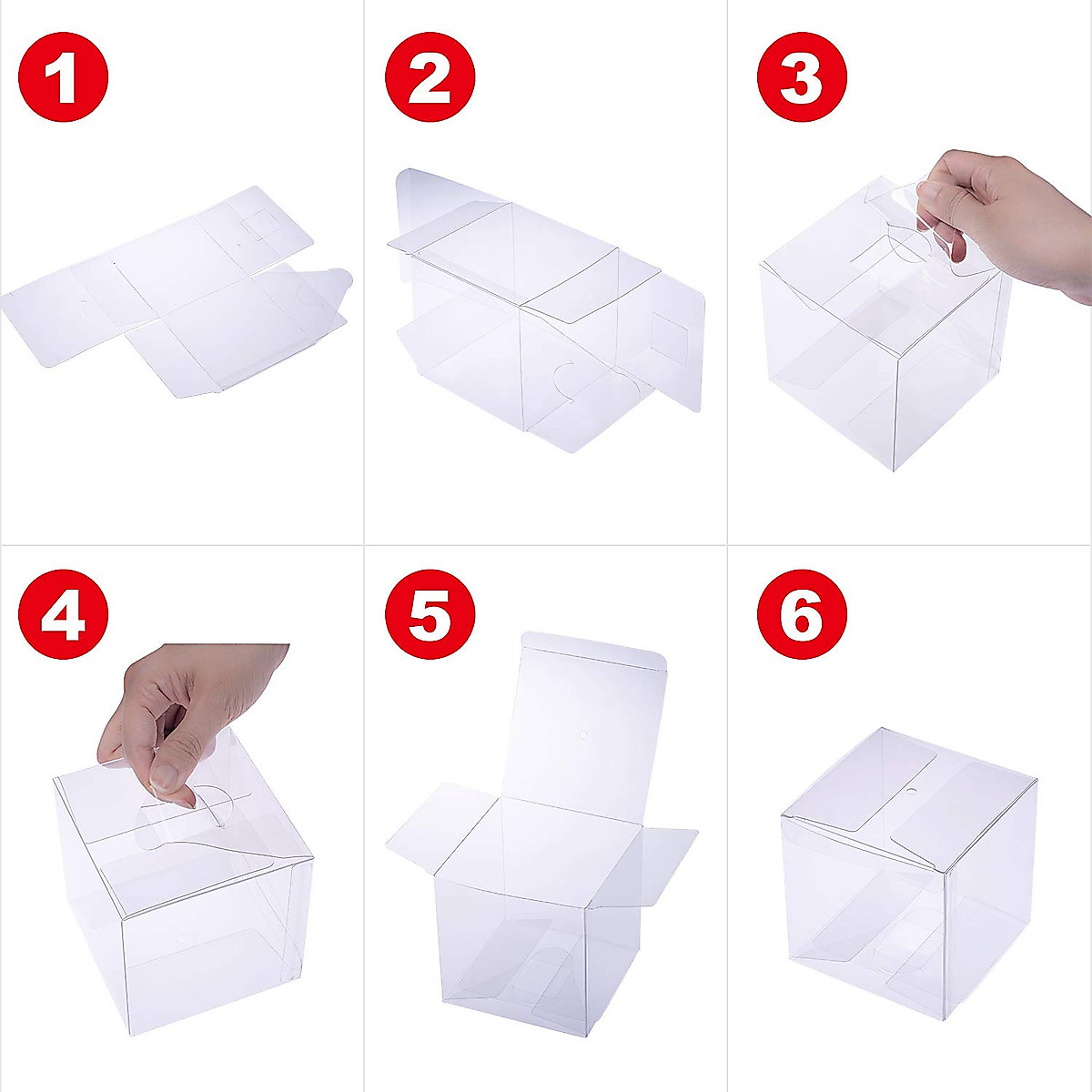 1

2

3

4

5

6