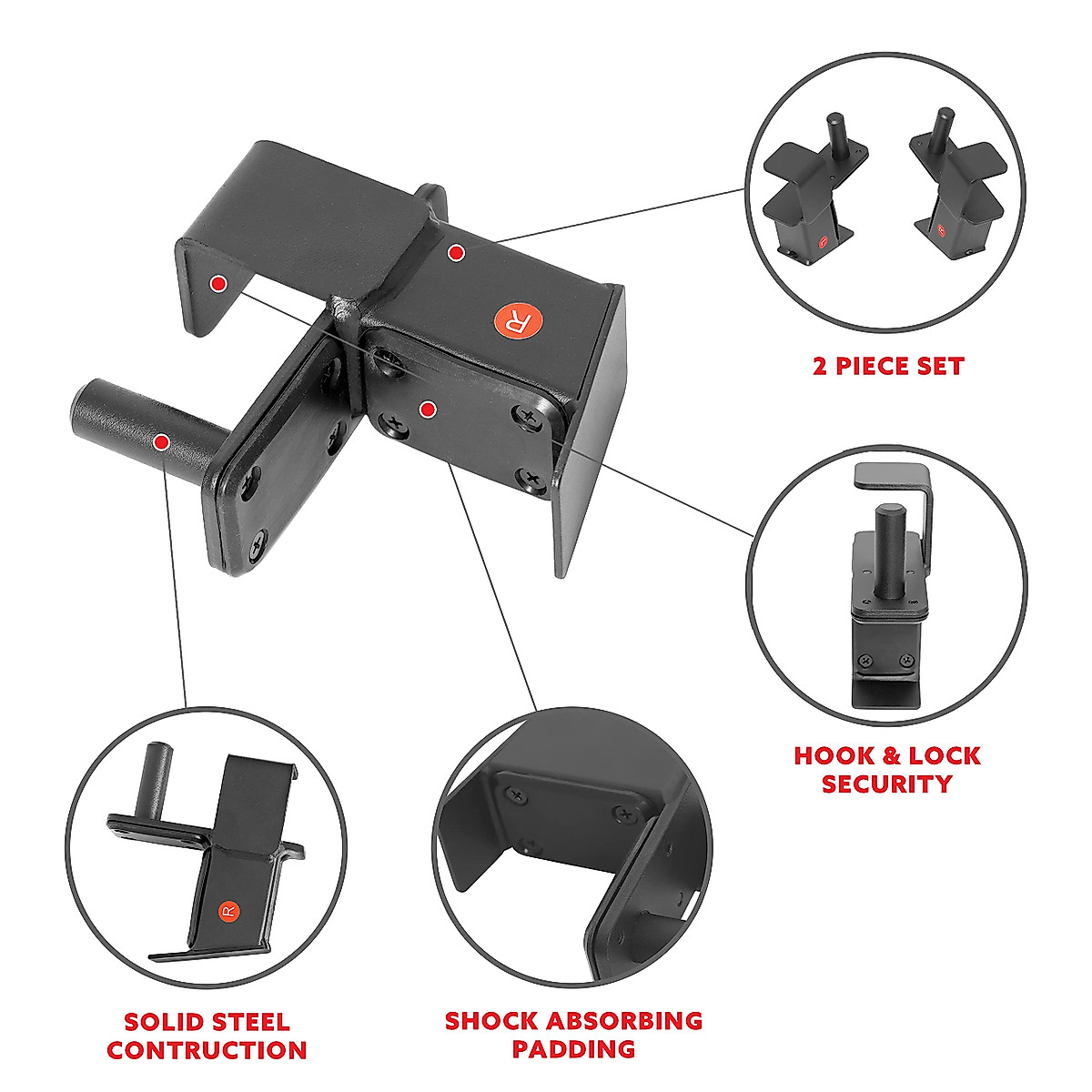 R

2 PIECE SET

HOOK & LOCK SECURITY

R

SOLID STEEL CONTRUCTION

SHOCK ABSORBING PADDING