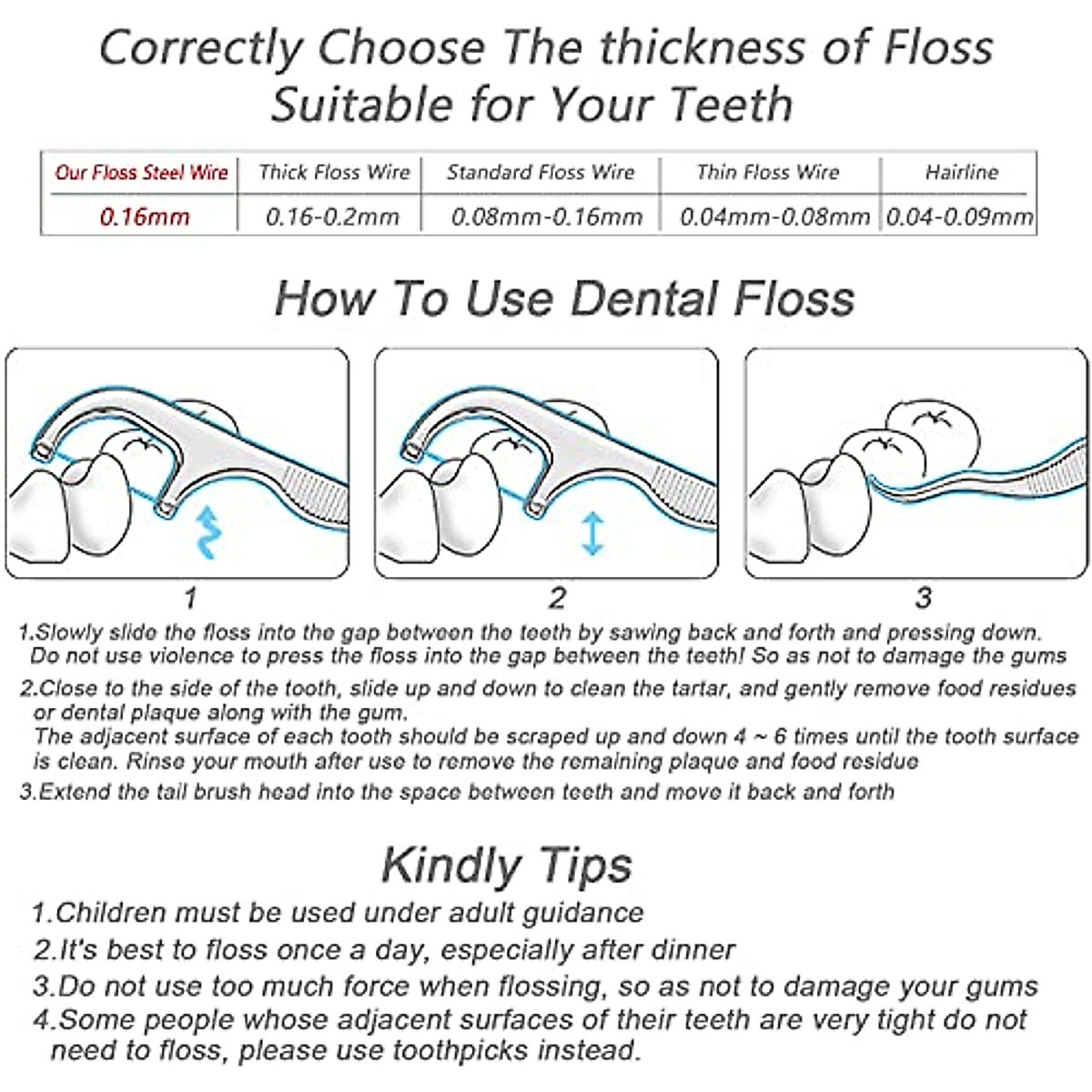 Correctly Choose The thickness of Floss Suitable for Your Teeth

| Our Floss Steel Wire | Thick Floss Wire | Standard Floss Wire | Thin Floss Wire | Hairline |
|---|---|---|---|---|
| 0.16mm | 0.16-0.2mm | 0.08mm-0.16mm | 0.04mm-0.08mm | 0.04-0.09mm |

How To Use Dental Floss

1

2

3

1.Slowly slide the floss into the gap between the teeth by sawing back and forth and pressing down. Do not use violence to press the floss into the gap between the teeth! So as not to damage the gums

2.Close to the side of the tooth, slide up and down to clean the tartar, and gently remove food residues or dental plaque along with the gum.
The adjacent surface of each tooth should be scraped up and down 4 ~ 6 times until the tooth surface is clean. Rinse your mouth after use to remove the remaining plaque and food residue

3.Extend the tail brush head into the space between teeth and move it back and forth

Kindly Tips

1.Children must be used under adult guidance

2.It's best to floss once a day, especially after dinner

3.Do not use too much force when flossing, so as not to damage your gums

4.Some people whose adjacent surfaces of their teeth are very tight do not need to floss, please use toothpicks instead.