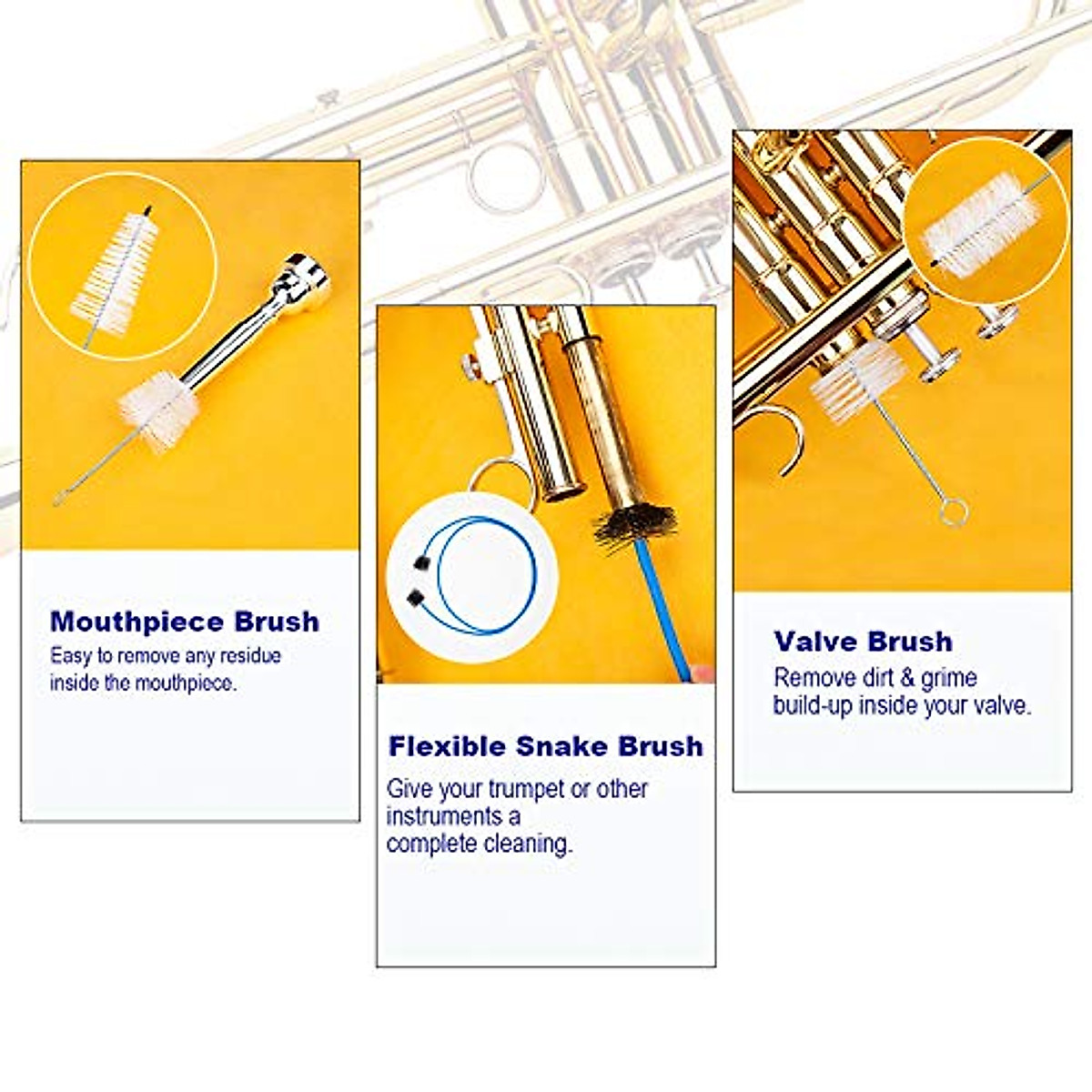 Mouthpiece Brush
Easy to remove any residue inside the mouthpiece.

Flexible Snake Brush
Give your trumpet or other instruments a complete cleaning.

Valve Brush
Remove dirt & grime build-up inside your valve.