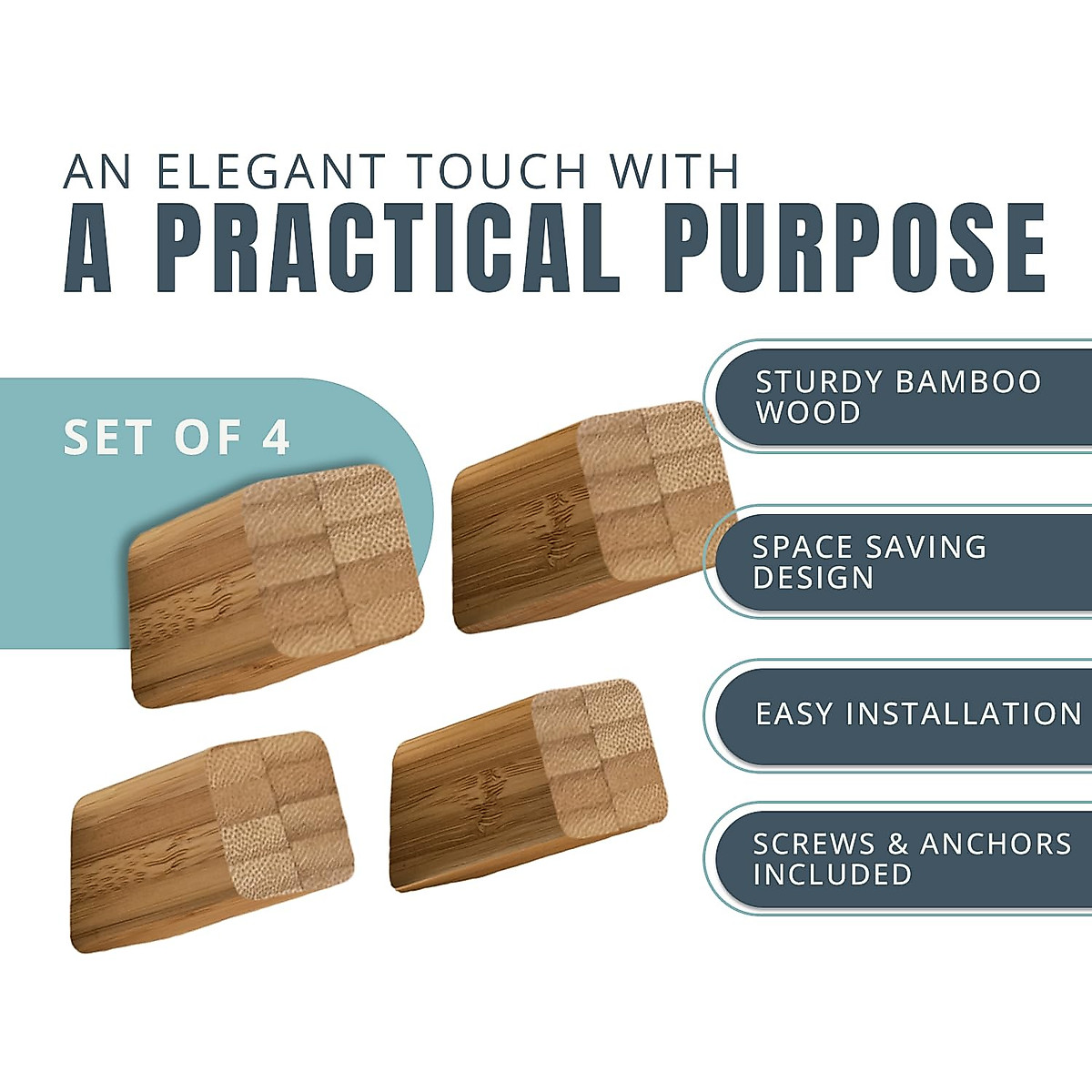 AN ELEGANT TOUCH WITH
A PRACTICAL PURPOSE

SET OF 4

STURDY BAMBOO WOOD

SPACE SAVING DESIGN

EASY INSTALLATION

SCREWS & ANCHORS INCLUDED