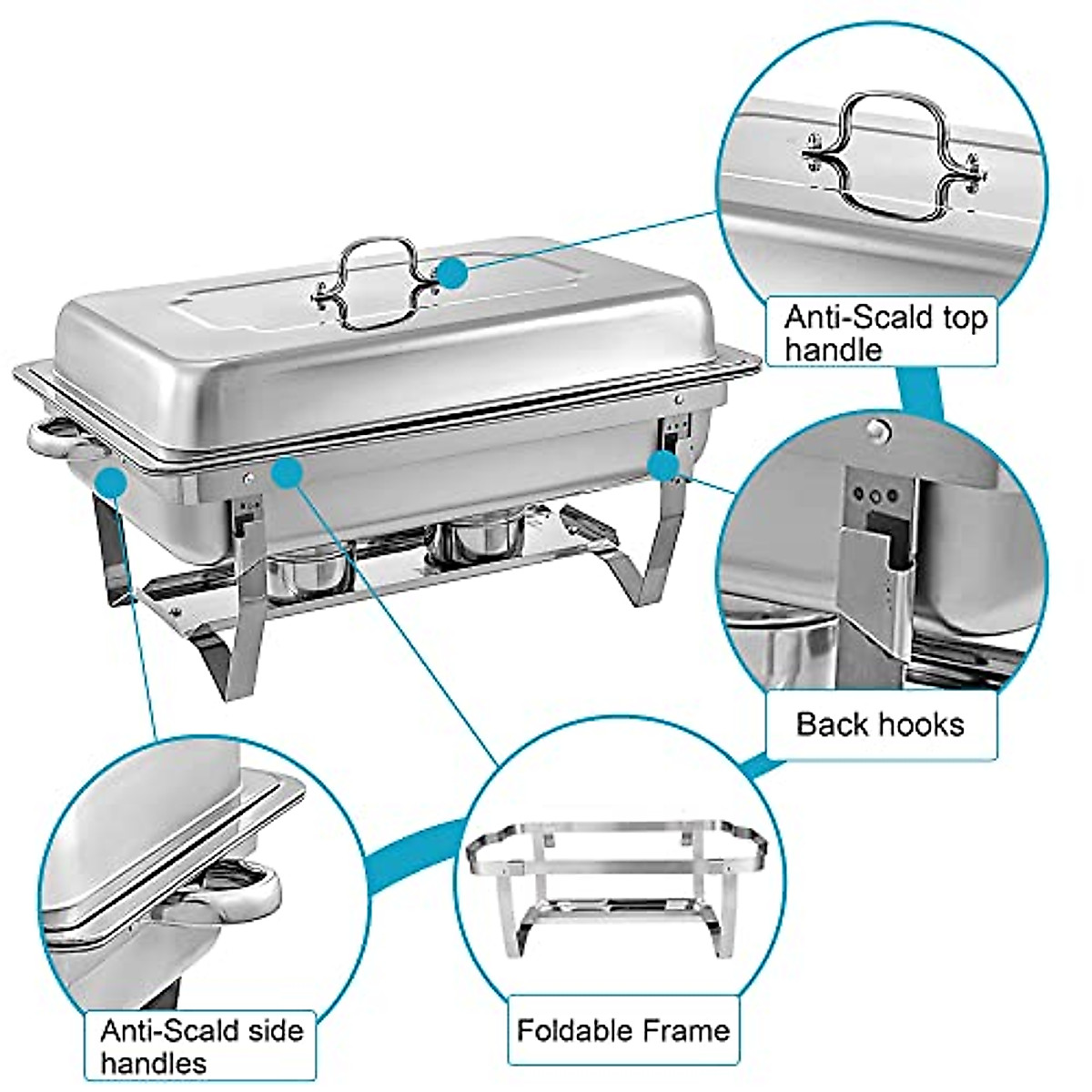 Anti-Scald top handle

Back hooks

Anti-Scald side handles

Foldable Frame