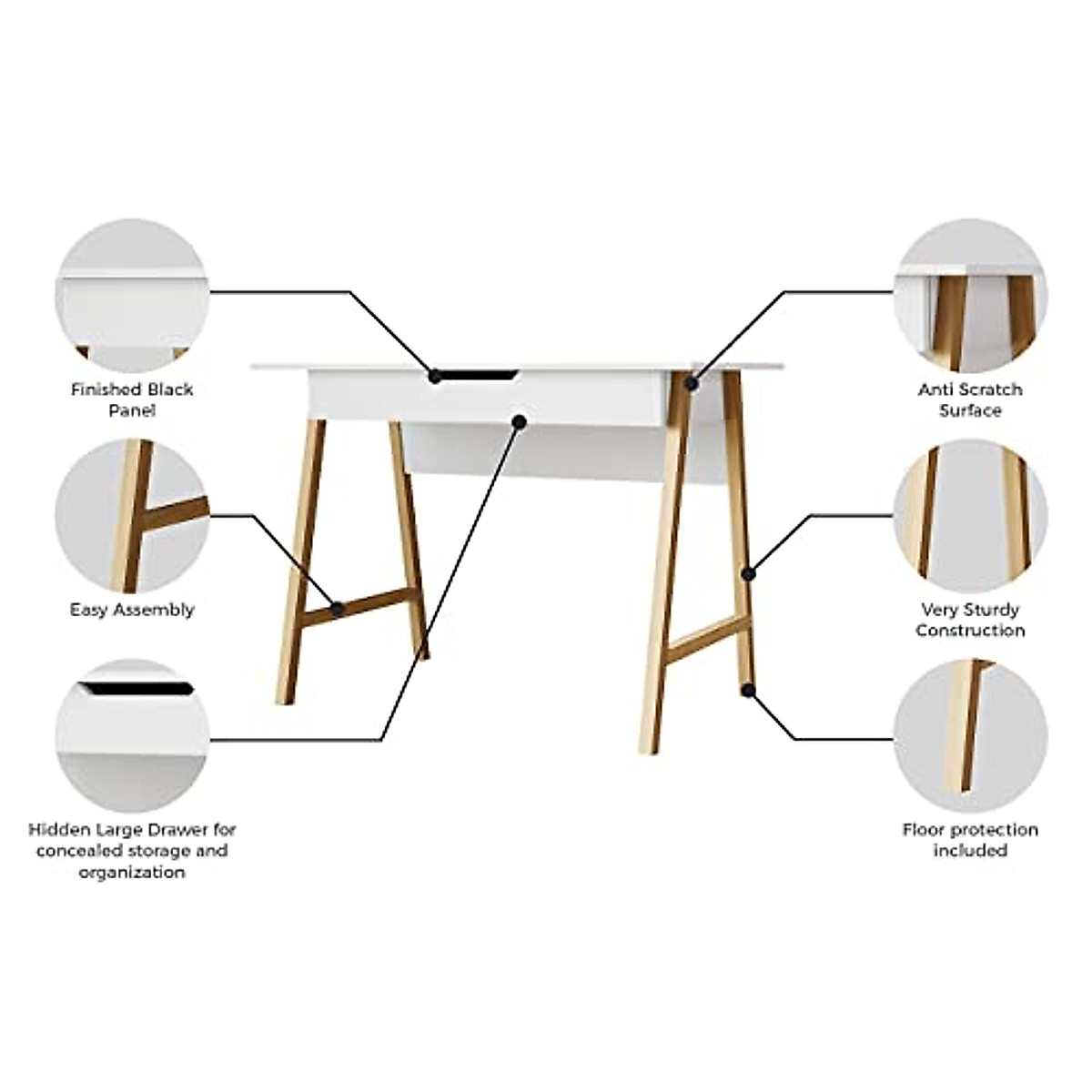 Finished Black Panel

Easy Assembly

Hidden Large Drawer for concealed storage and organization

Anti Scratch Surface

Very Sturdy Construction

Floor protection included