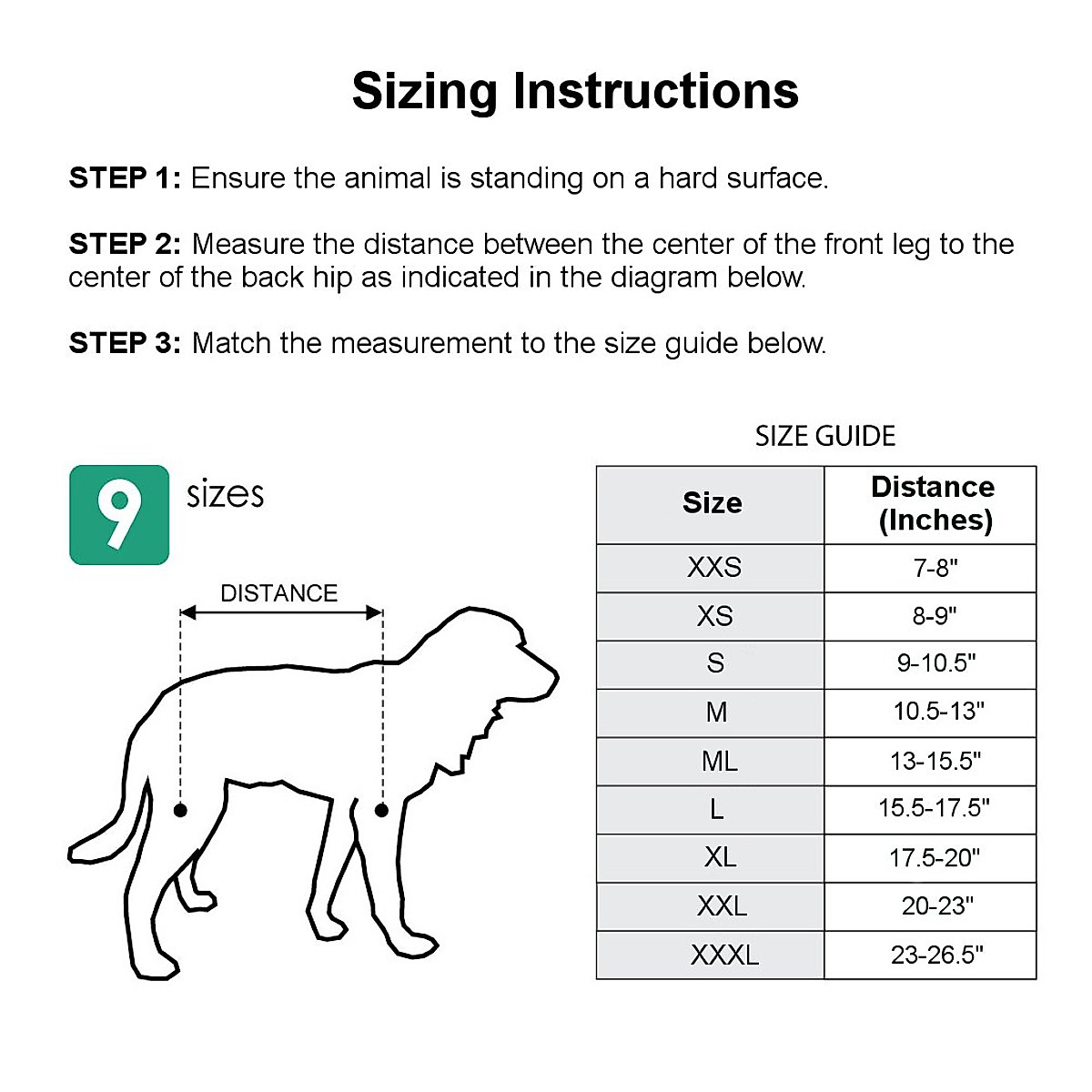 Sizing Instructions

STEP 1: Ensure the animal is standing on a hard surface.

STEP 2: Measure the distance between the center of the front leg to the center of the back hip as indicated in the diagram below.

STEP 3: Match the measurement to the size guide below.

9 sizes

DISTANCE

SIZE GUIDE

| Size | Distance (Inches) |
|---|---|
| XXS | 7-8" |
| XS | 8-9" |
| S | 9-10.5" |
| M | 10.5-13" |
| ML | 13-15.5" |
| L | 15.5-17.5" |
| XL | 17.5-20" |
| XXL | 20-23" |
| XXXL | 23-26.5" |