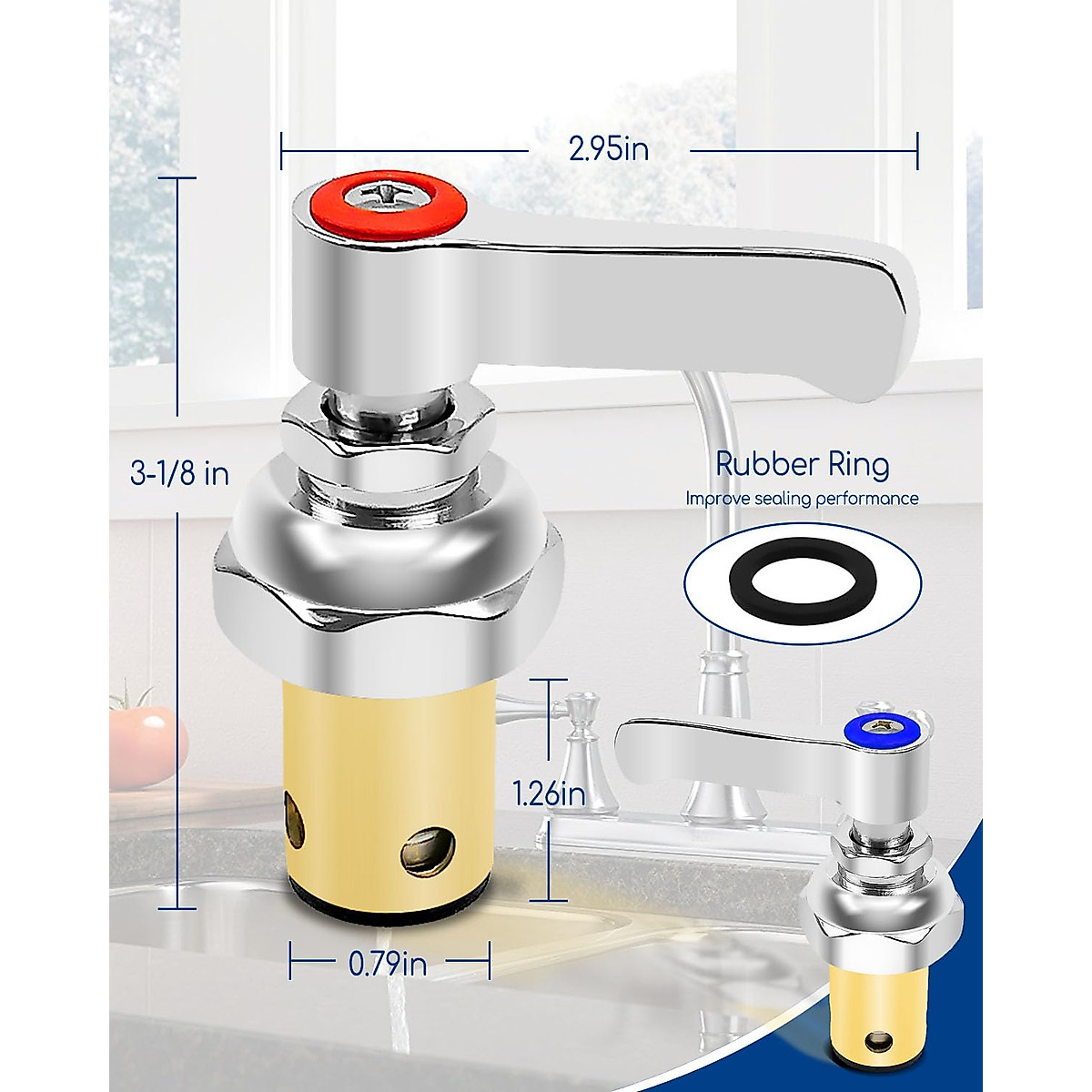 2.95in

3-1/8 in

Rubber Ring
Improve sealing performance

1.26in

0.79in