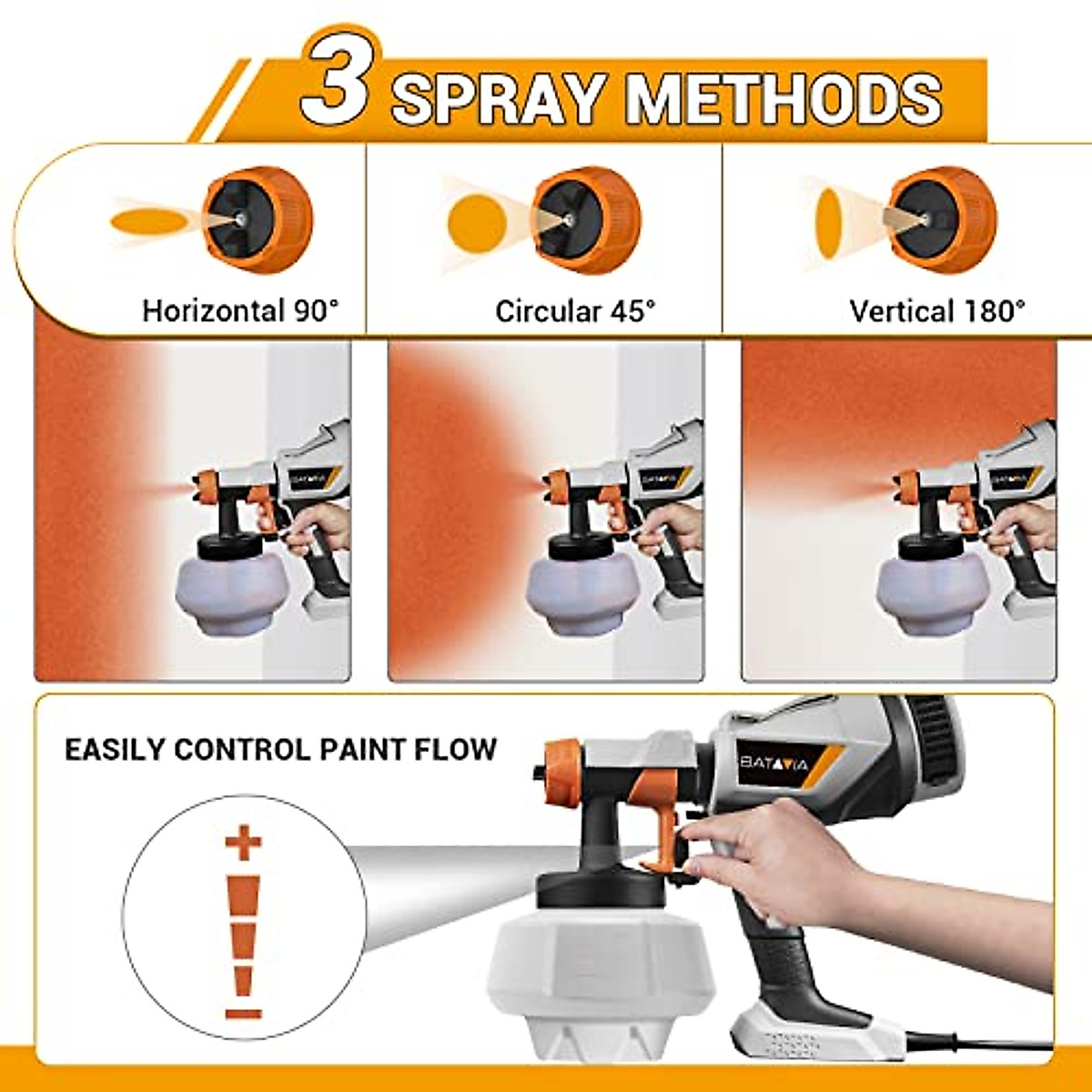 3 SPRAY METHODS

Horizontal 90°

Circular 45°

Vertical 180°

BATAVIA

BATAVIA

BATAVIA

EASILY CONTROL PAINT FLOW

BATAVIA

+

−