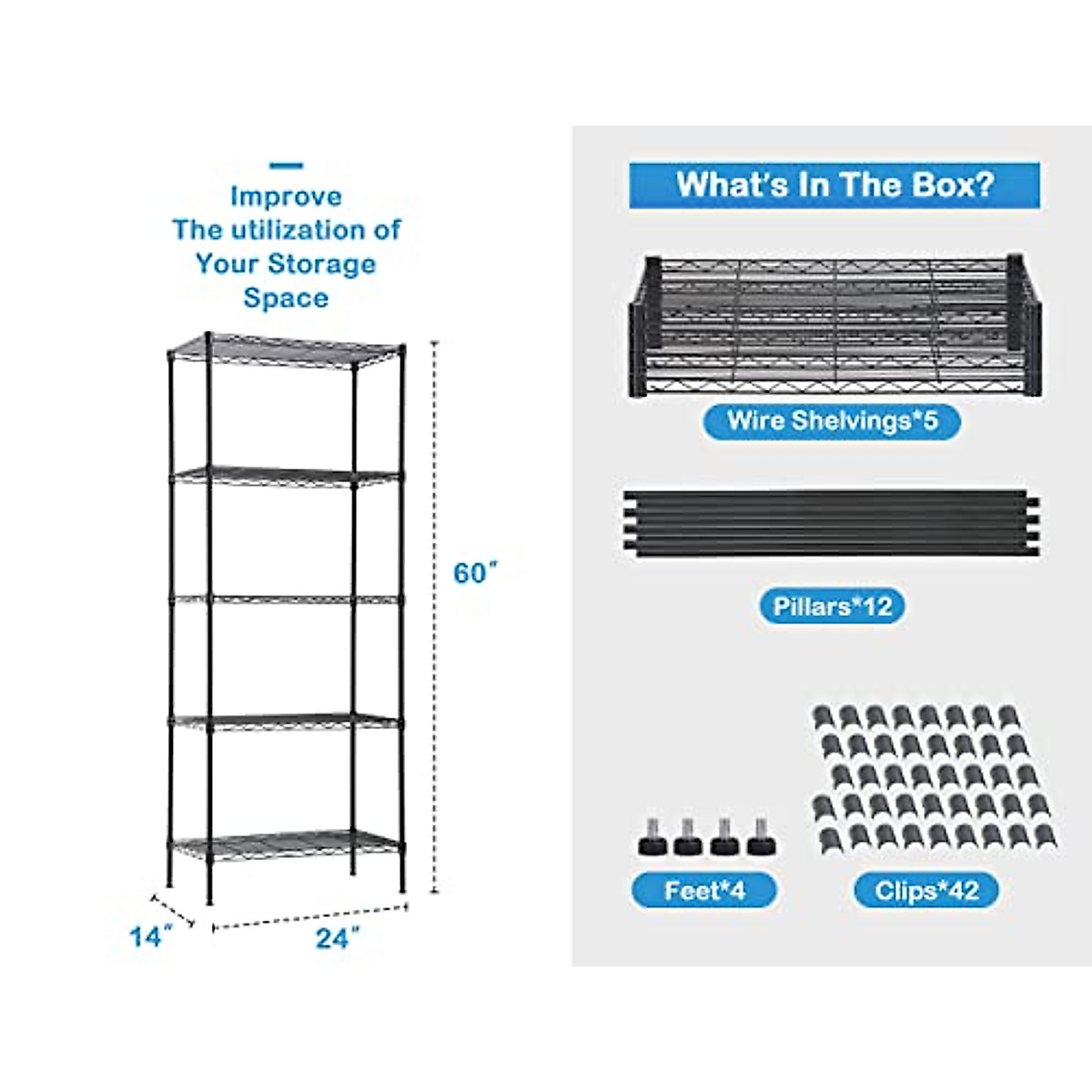 Improve
The utilization of
Your Storage
Space

60"

14"

24"

What's In The Box?

Wire Shelvings*5

Pillars*12

Feet*4

Clips*42