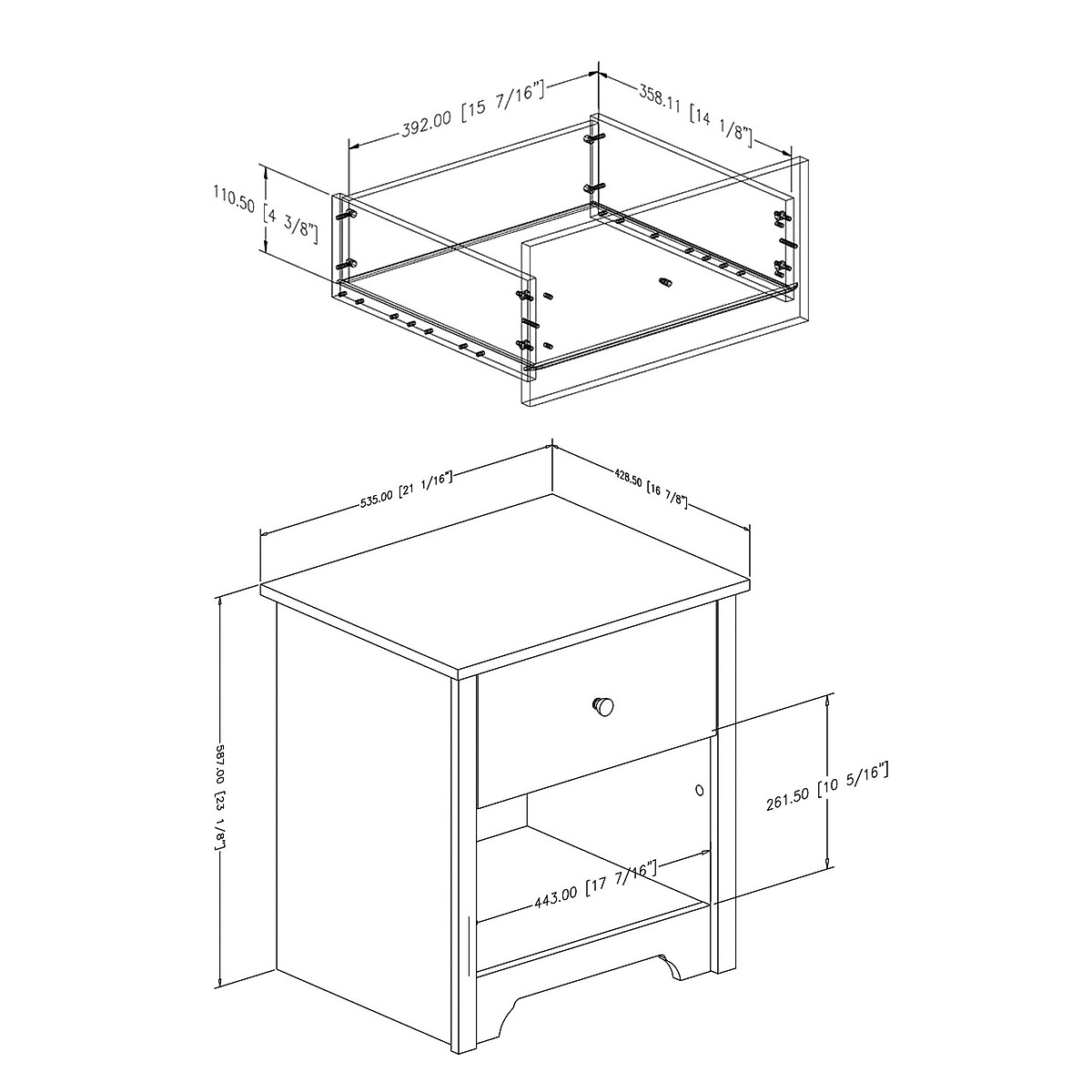 392.00 [15 7/16"]
358.11 [14 1/8"]
110.50 [4 3/8"]
535.00 [21 1/16"]
428.50 [16 7/8"]
587.00 [23 1/8"]
261.50 [10 5/16"]
443.00 [17 7/16"]