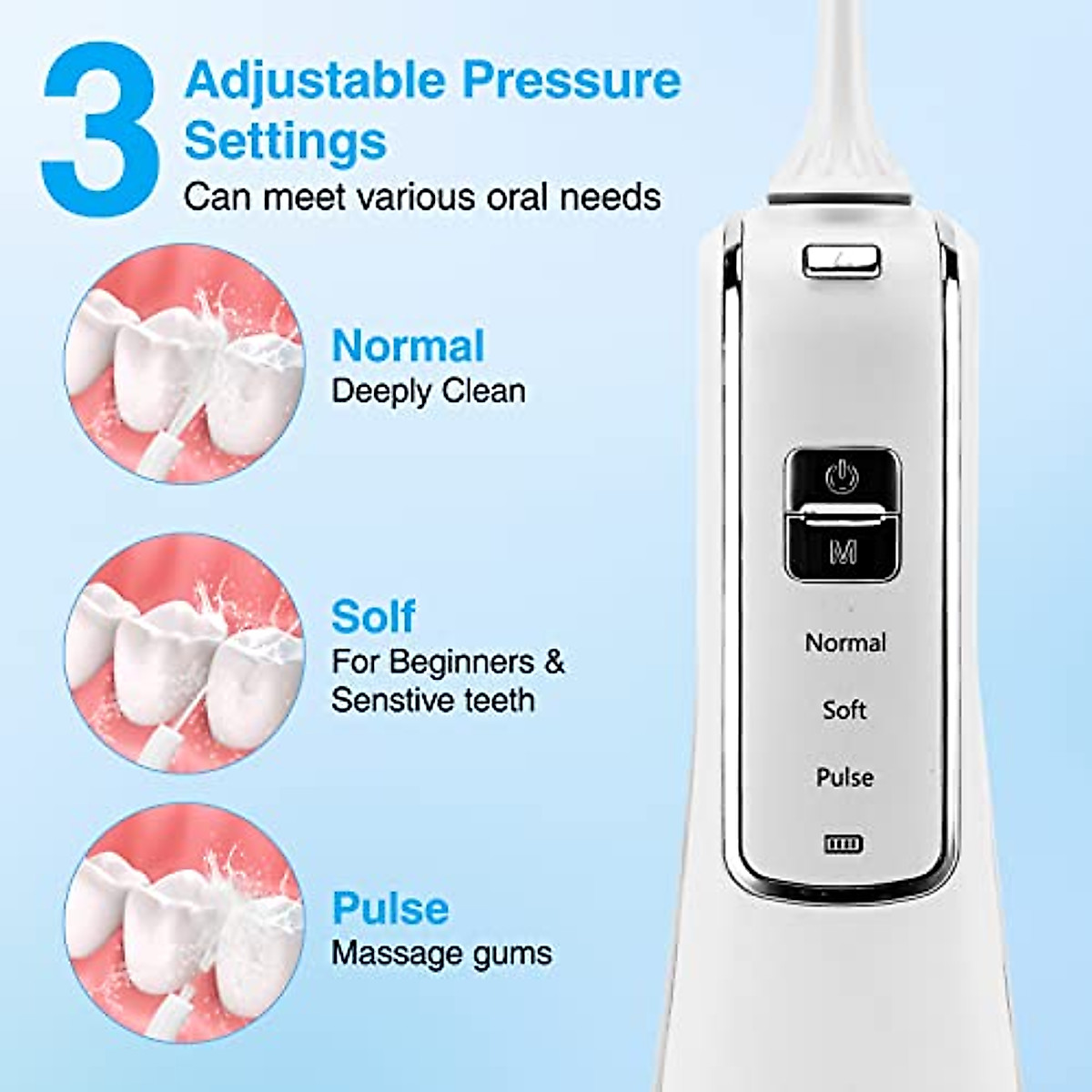 3 Adjustable Pressure Settings
Can meet various oral needs

Normal
Deeply Clean

Solf
For Beginners & Senstive teeth

Pulse
Massage gums

M

Normal

Soft

Pulse