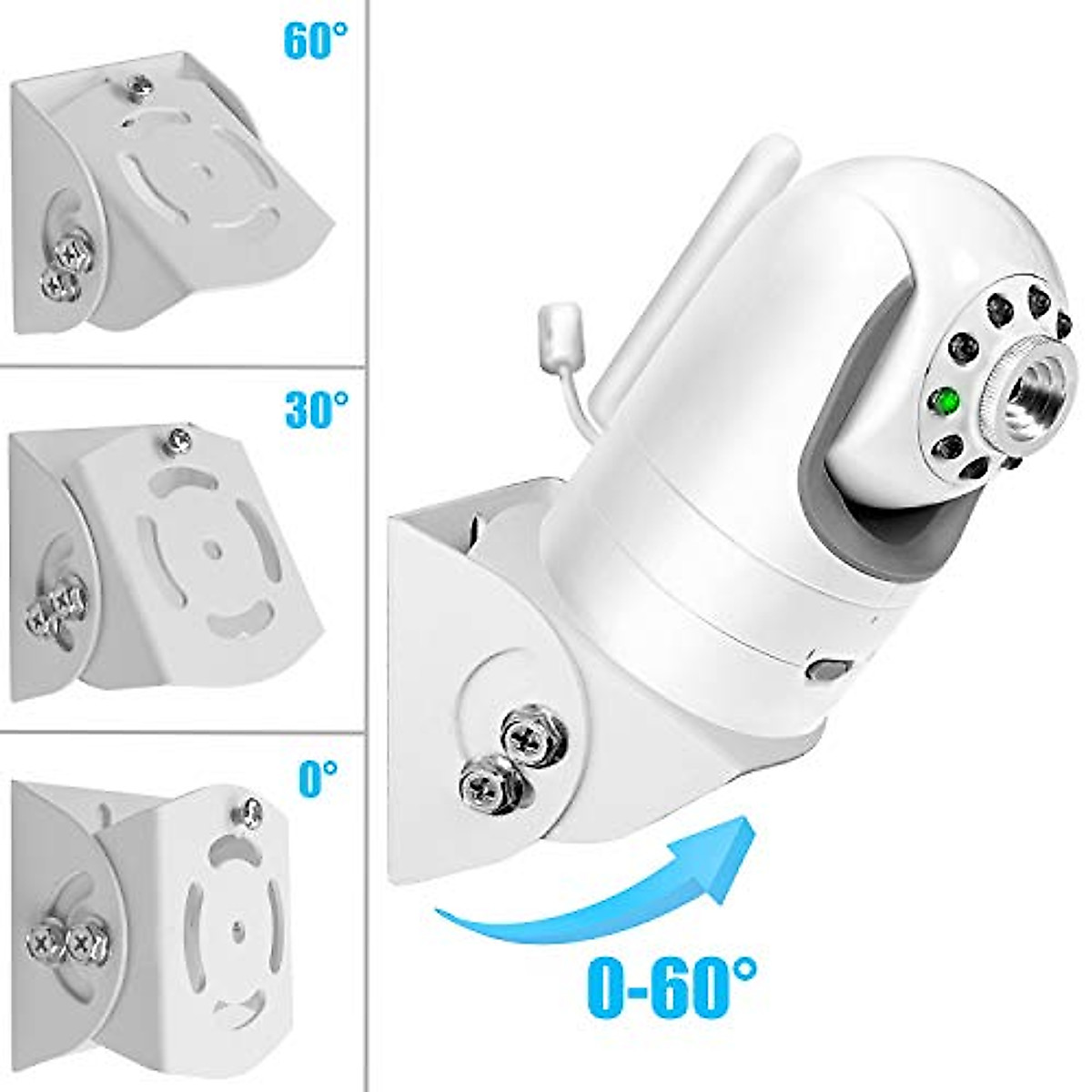 60°

30°

0°

0-60°