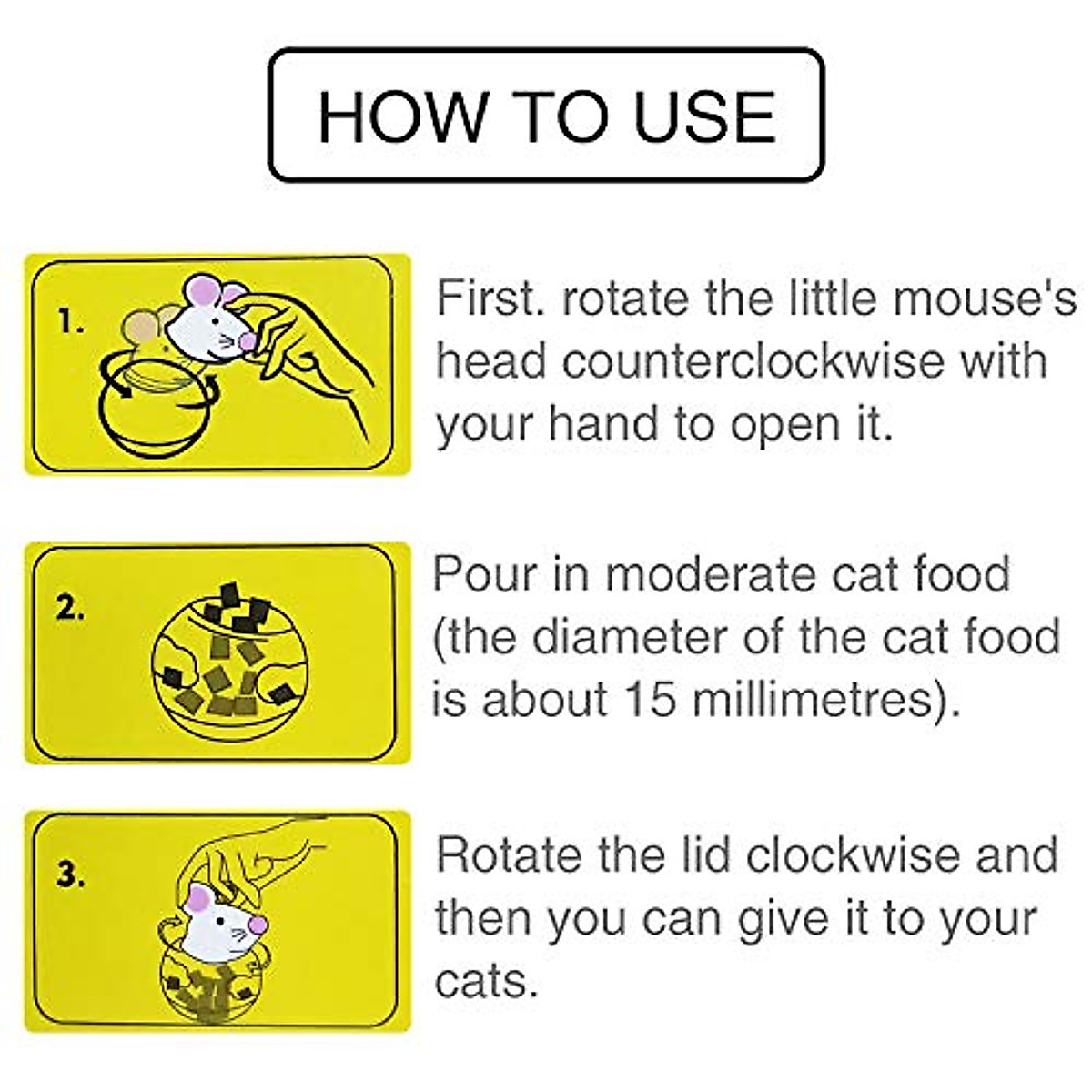 HOW TO USE

1.

First. rotate the little mouse's head counterclockwise with your hand to open it.

2.

Pour in moderate cat food (the diameter of the cat food is about 15 millimetres).

3.

Rotate the lid clockwise and then you can give it to your cats.