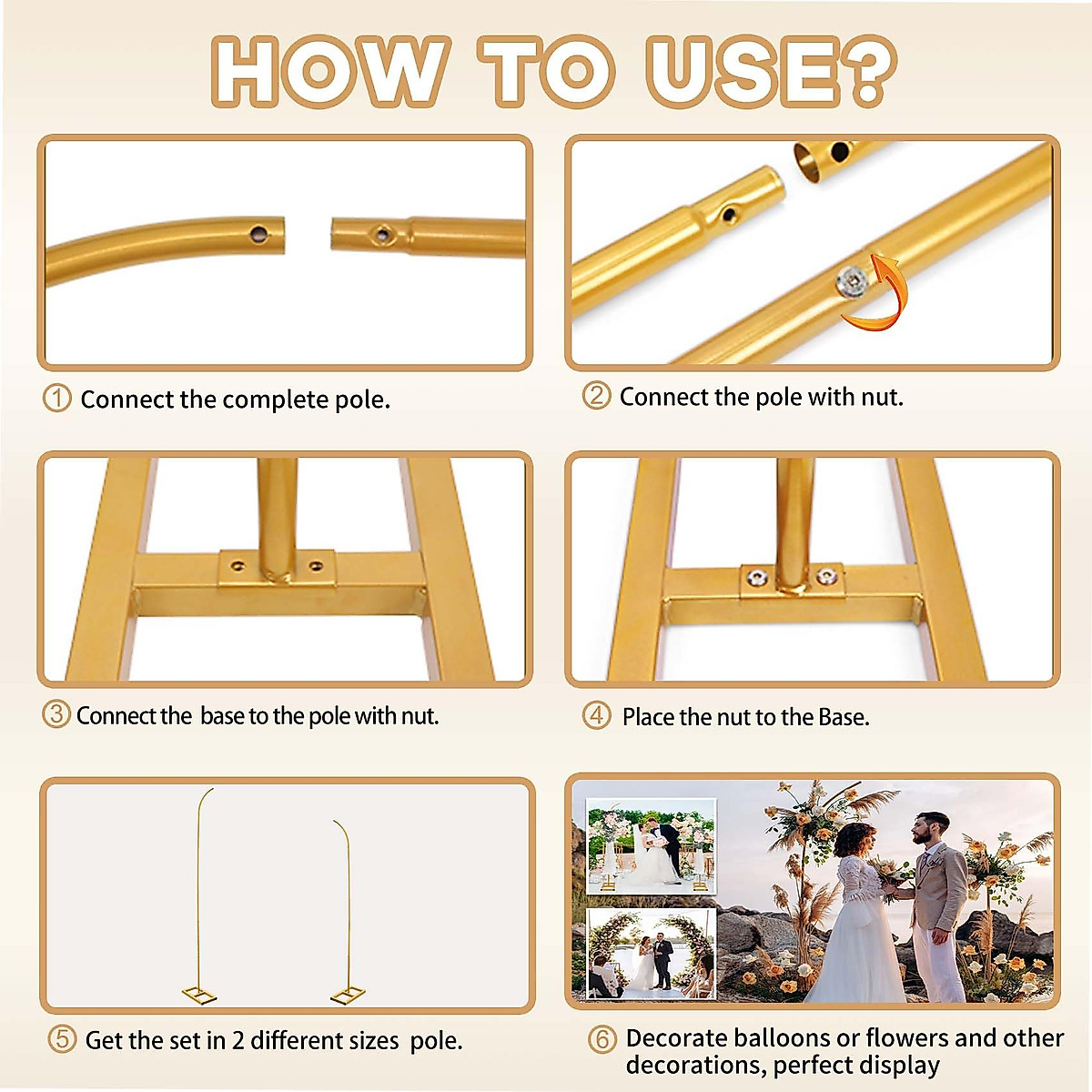 HOW TO USE?

① Connect the complete pole.

② Connect the pole with nut.

③ Connect the base to the pole with nut.

④ Place the nut to the Base.

⑤ Get the set in 2 different sizes pole.

⑥ Decorate balloons or flowers and other decorations, perfect display