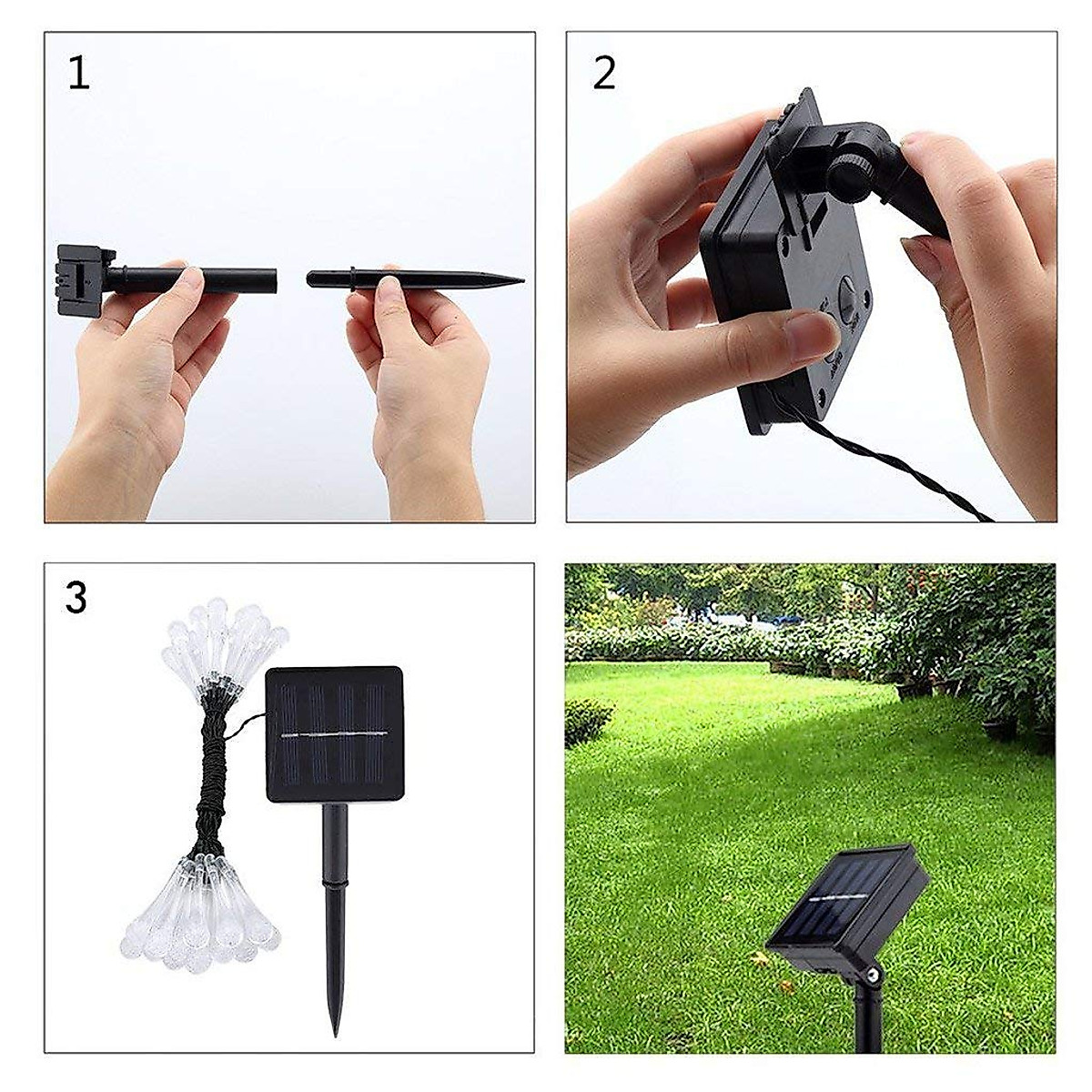 1

2

3