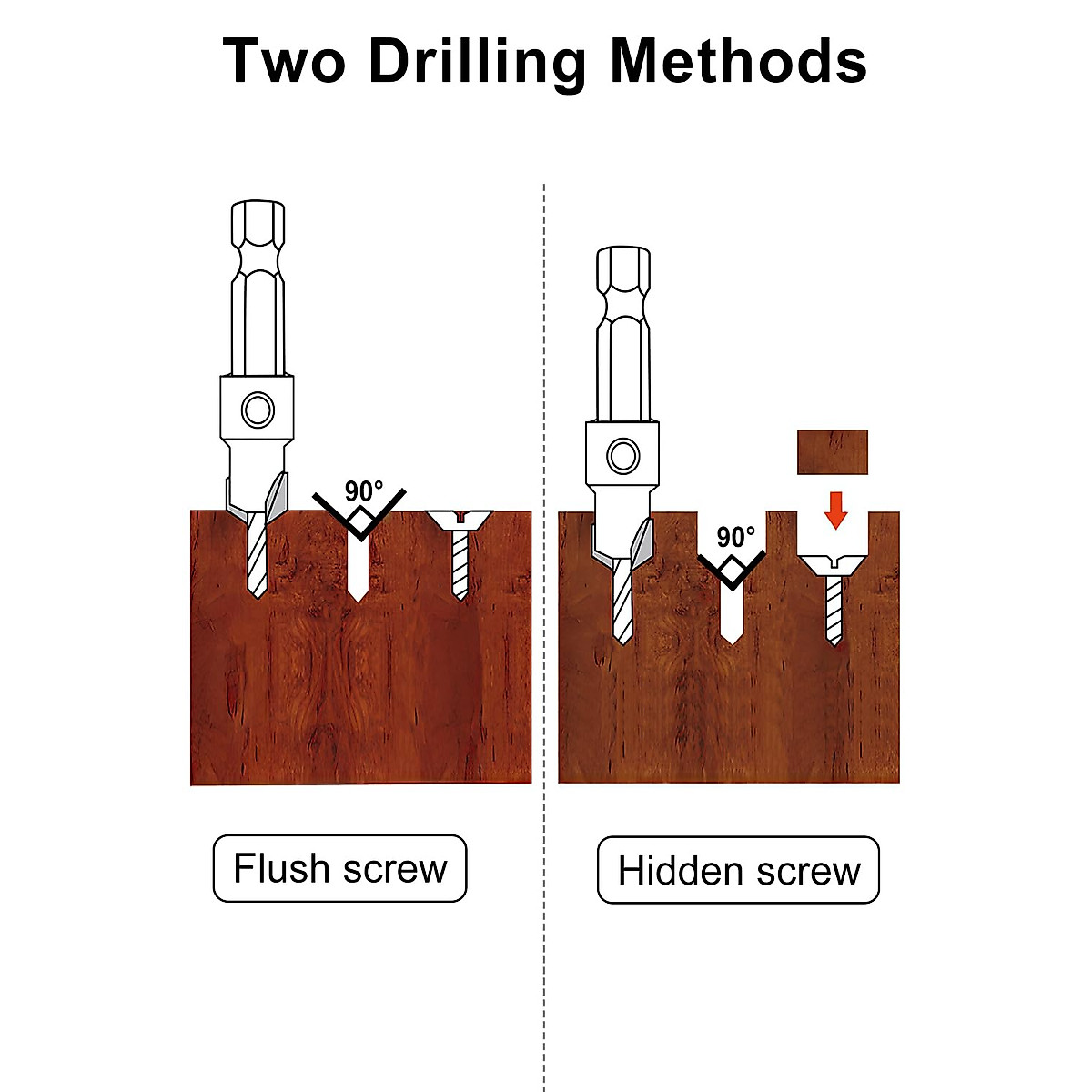 Two Drilling Methods

90°

Flush screw

90°

Hidden screw