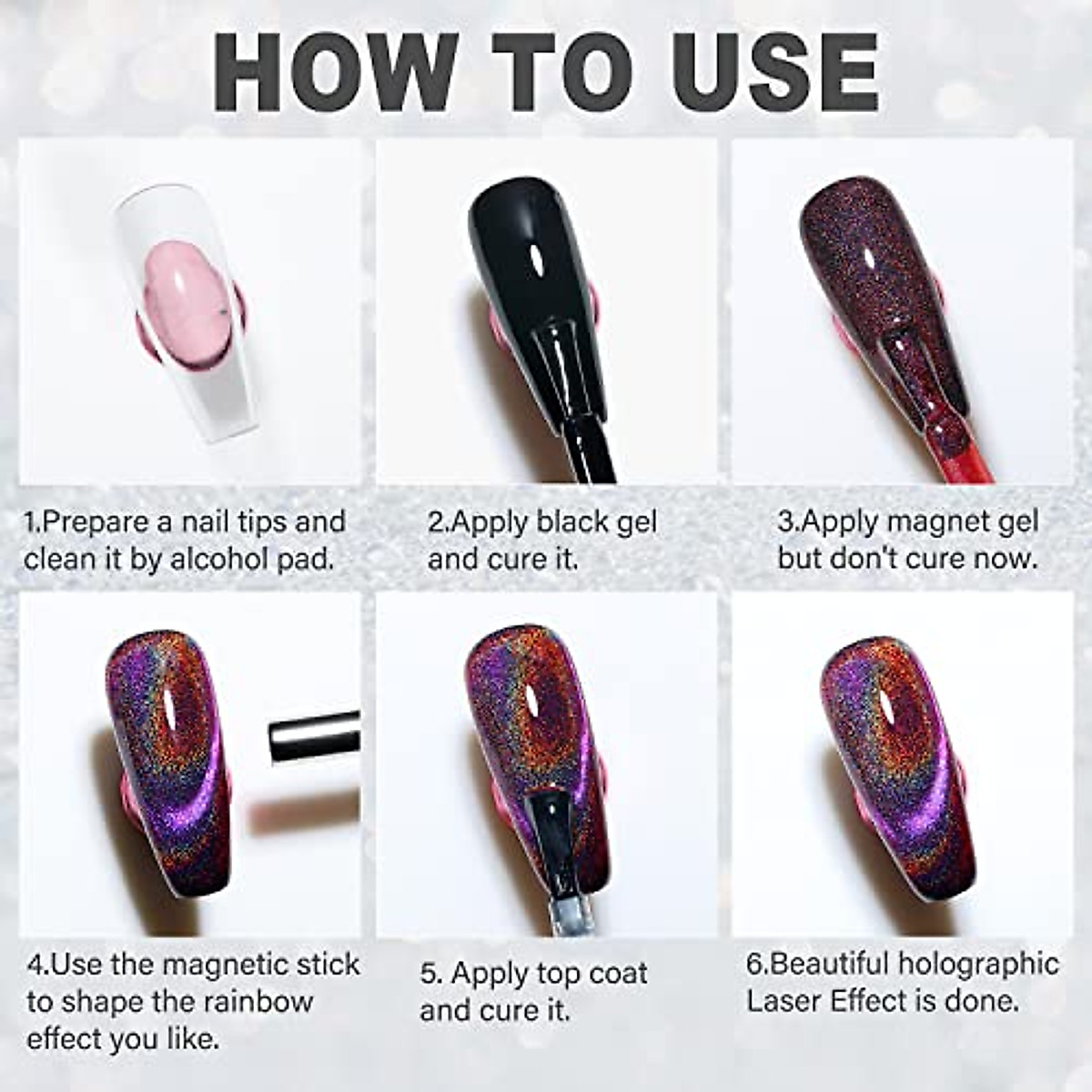 HOW TO USE

1.Prepare a nail tips and clean it by alcohol pad.

2.Apply black gel and cure it.

3.Apply magnet gel but don't cure now.

4.Use the magnetic stick to shape the rainbow effect you like.

5. Apply top coat and cure it.

6.Beautiful holographic Laser Effect is done.