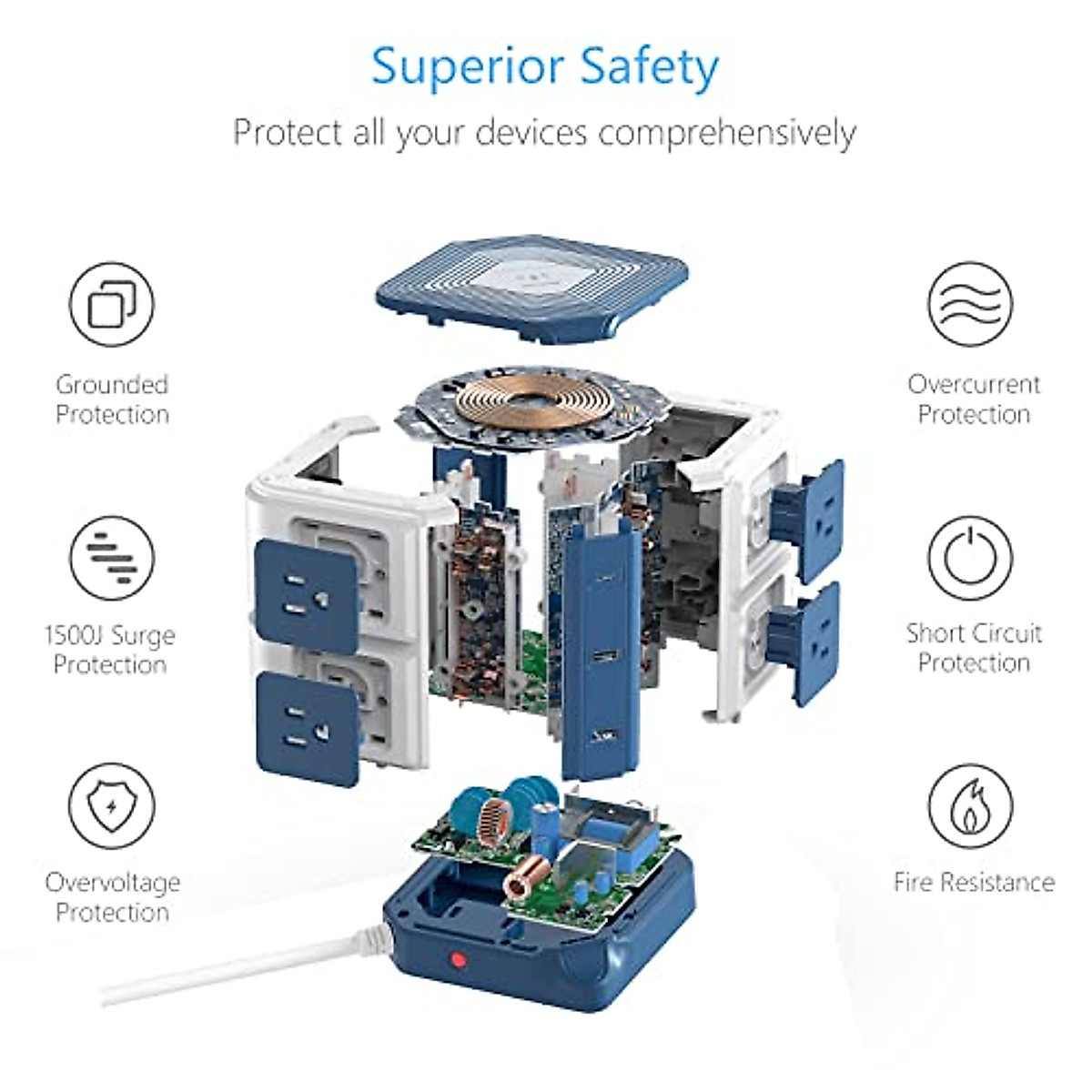 Superior Safety

Protect all your devices comprehensively

Grounded Protection

1500J Surge Protection

Overvoltage Protection

Overcurrent Protection

Short Circuit Protection

Fire Resistance