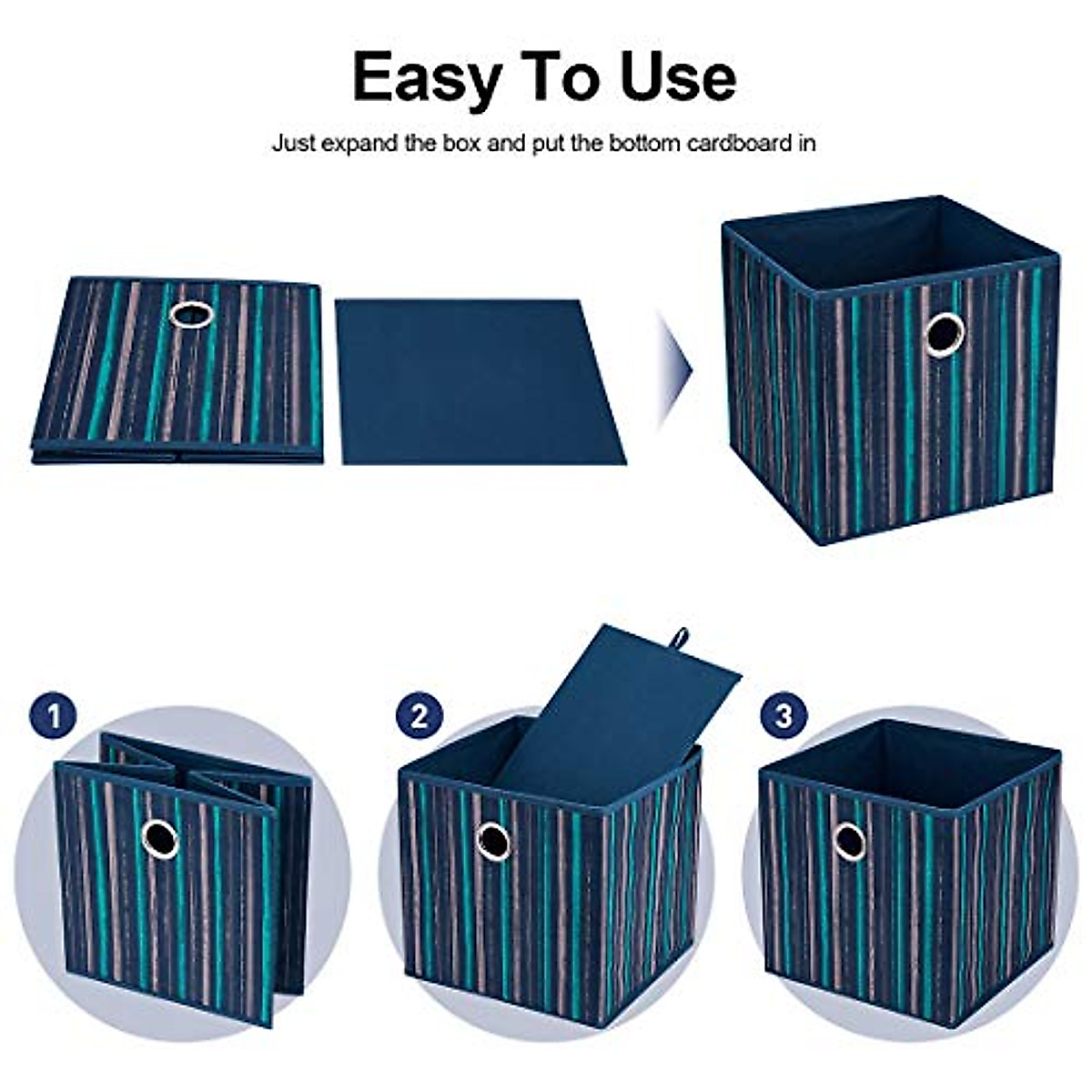 Easy To Use

Just expand the box and put the bottom cardboard in

1

2

3