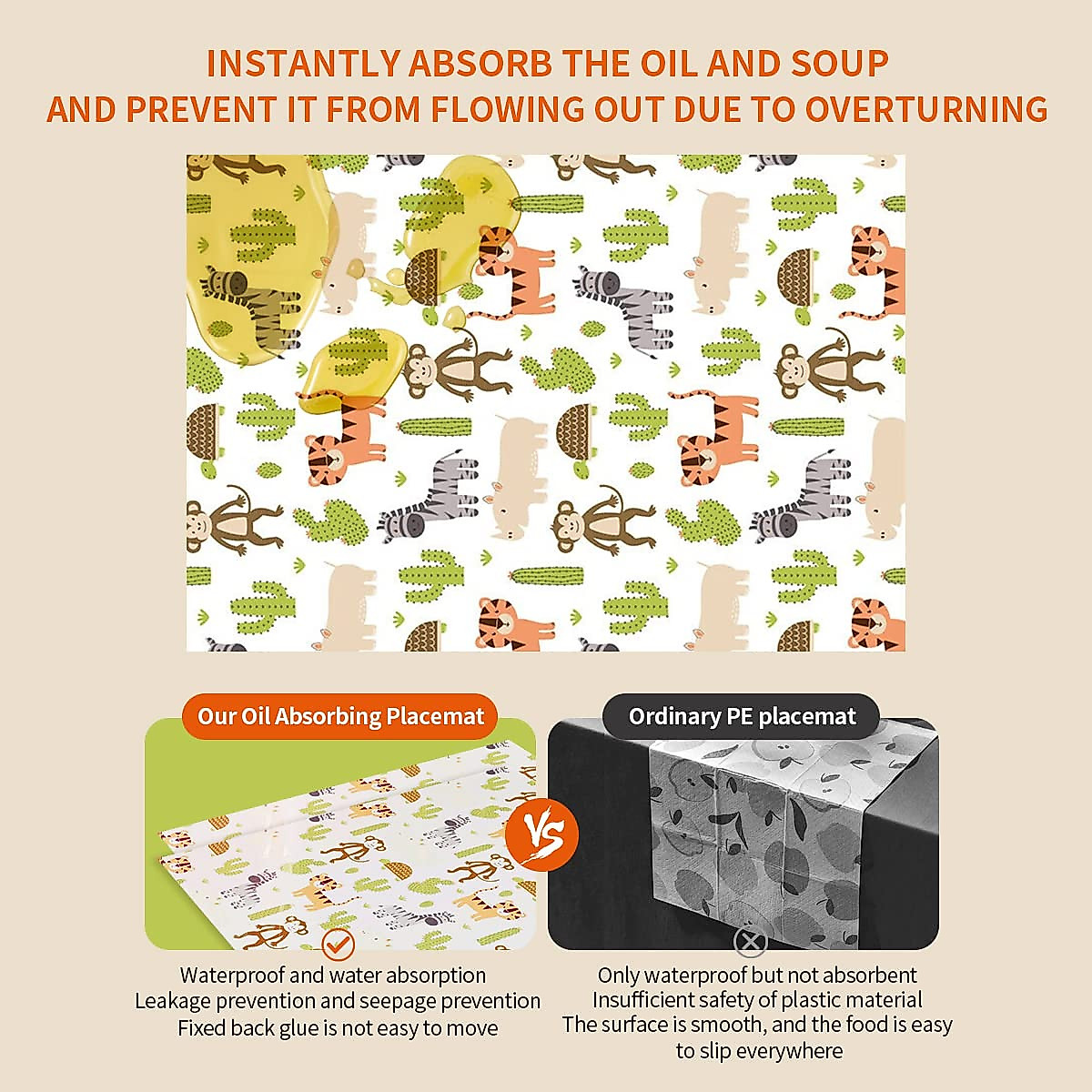 INSTANTLY ABSORB THE OIL AND SOUP
AND PREVENT IT FROM FLOWING OUT DUE TO OVERTURNING

Our Oil Absorbing Placemat

VS

Ordinary PE placemat

Waterproof and water absorption
Leakage prevention and seepage prevention
Fixed back glue is not easy to move

Only waterproof but not absorbent
Insufficient safety of plastic material
The surface is smooth, and the food is easy to slip everywhere