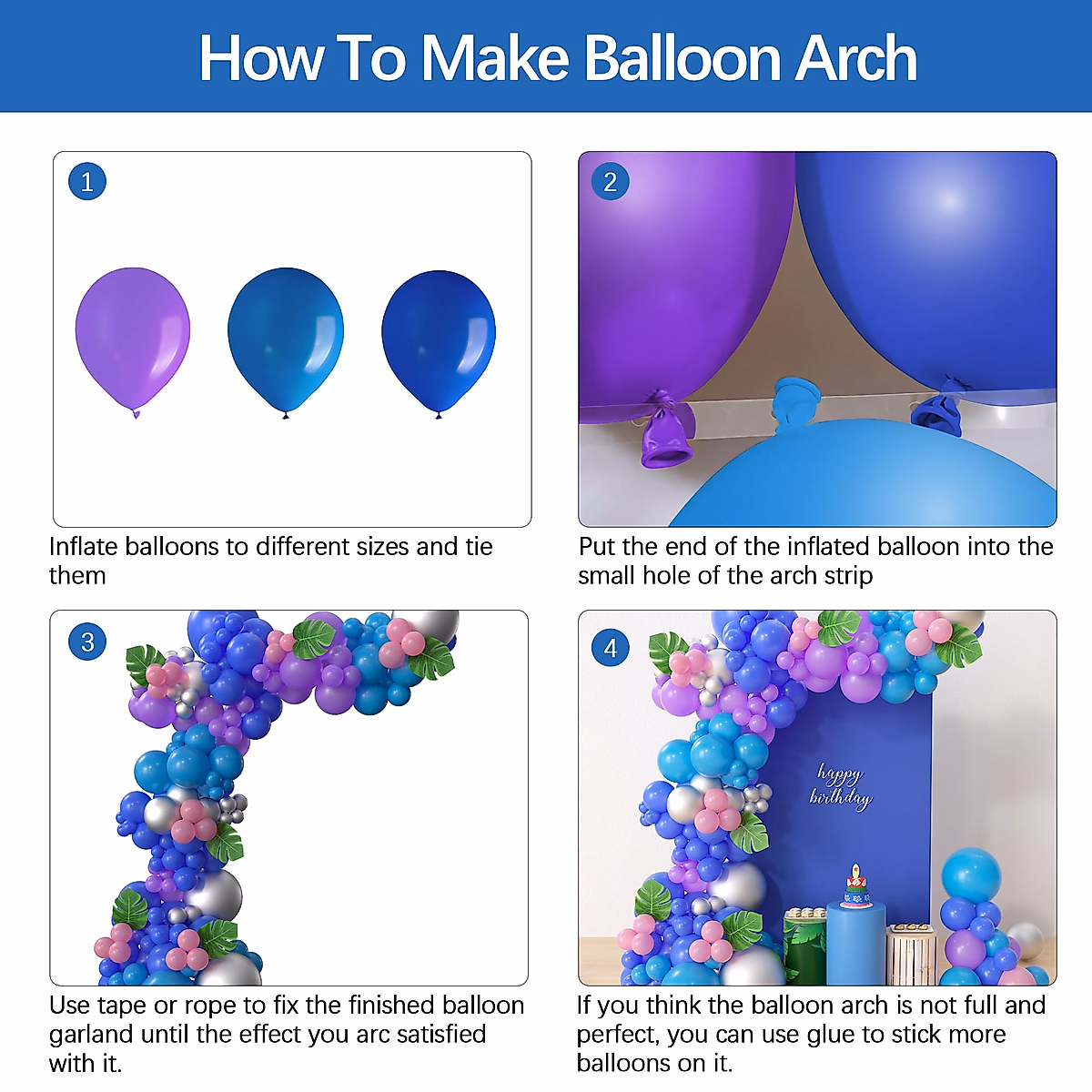 How To Make Balloon Arch

1

Inflate balloons to different sizes and tie them

2

Put the end of the inflated balloon into the small hole of the arch strip

3

Use tape or rope to fix the finished balloon garland until the effect you arc satisfied with it.

4

happy birthday

If you think the balloon arch is not full and perfect, you can use glue to stick more balloons on it.