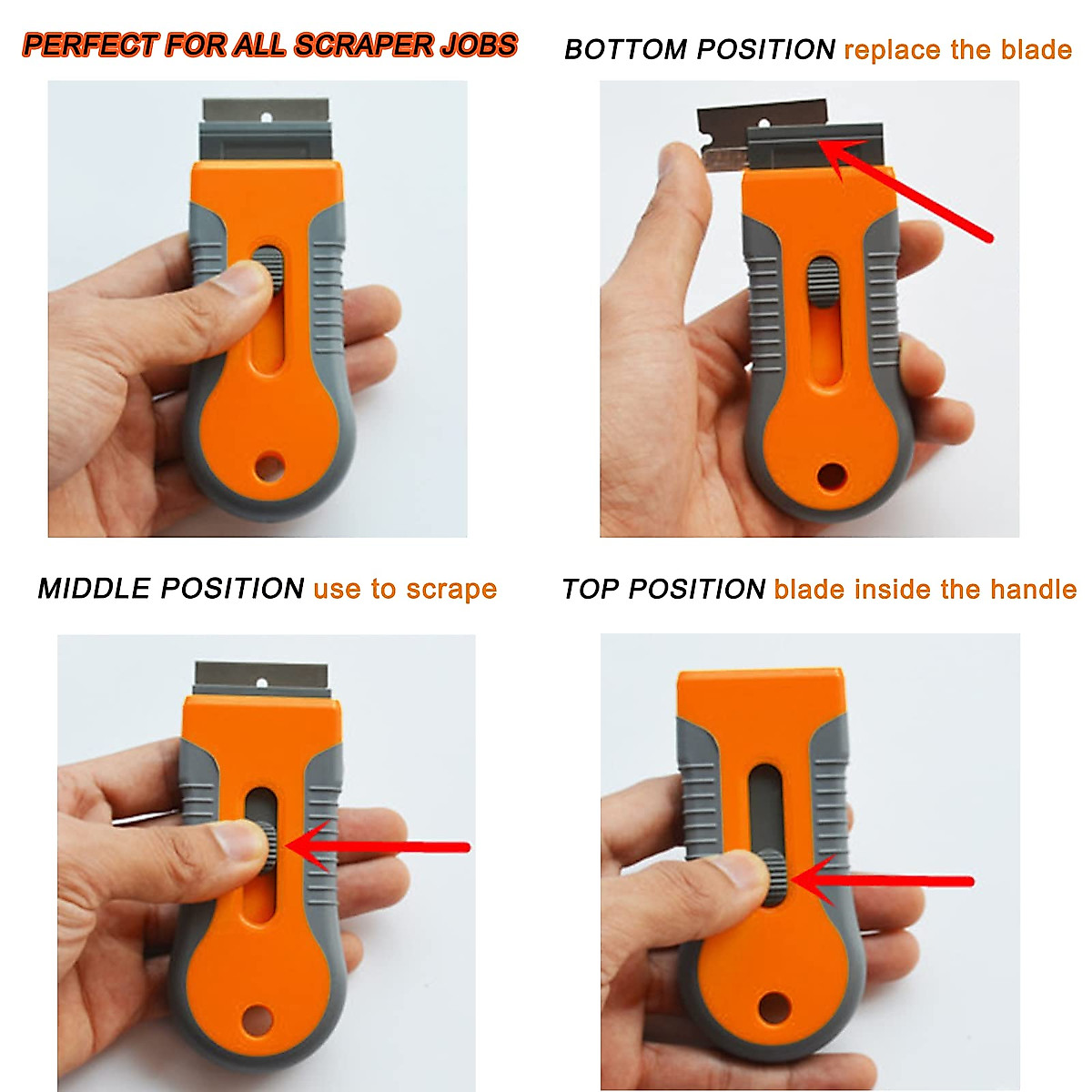 PERFECT FOR ALL SCRAPER JOBS

BOTTOM POSITION replace the blade

MIDDLE POSITION use to scrape

TOP POSITION blade inside the handle