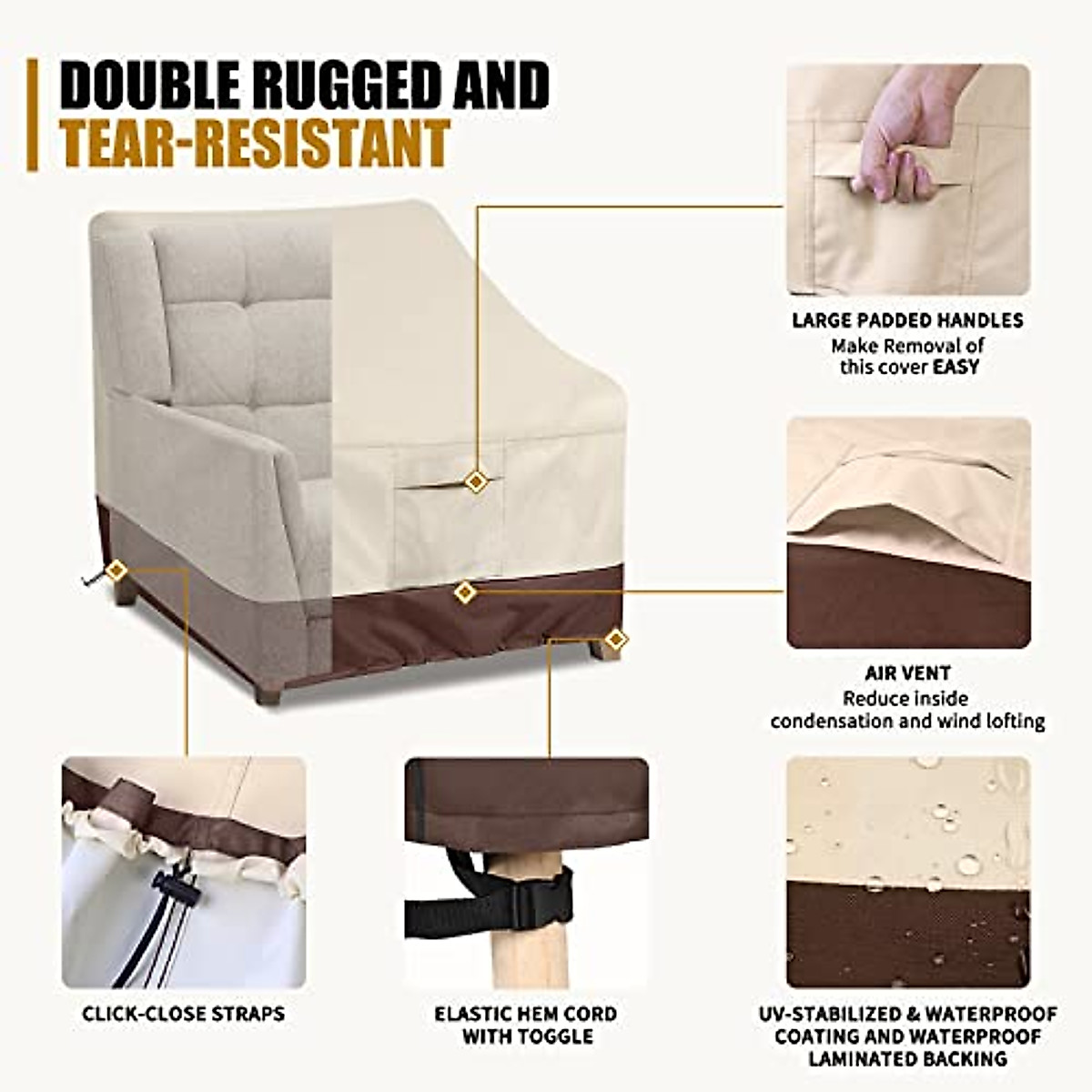 DOUBLE RUGGED AND
TEAR-RESISTANT

LARGE PADDED HANDLES
Make Removal of this cover EASY

AIR VENT
Reduce inside condensation and wind lofting

CLICK-CLOSE STRAPS

ELASTIC HEM CORD WITH TOGGLE

UV-STABILIZED & WATERPROOF COATING AND WATERPROOF LAMINATED BACKING