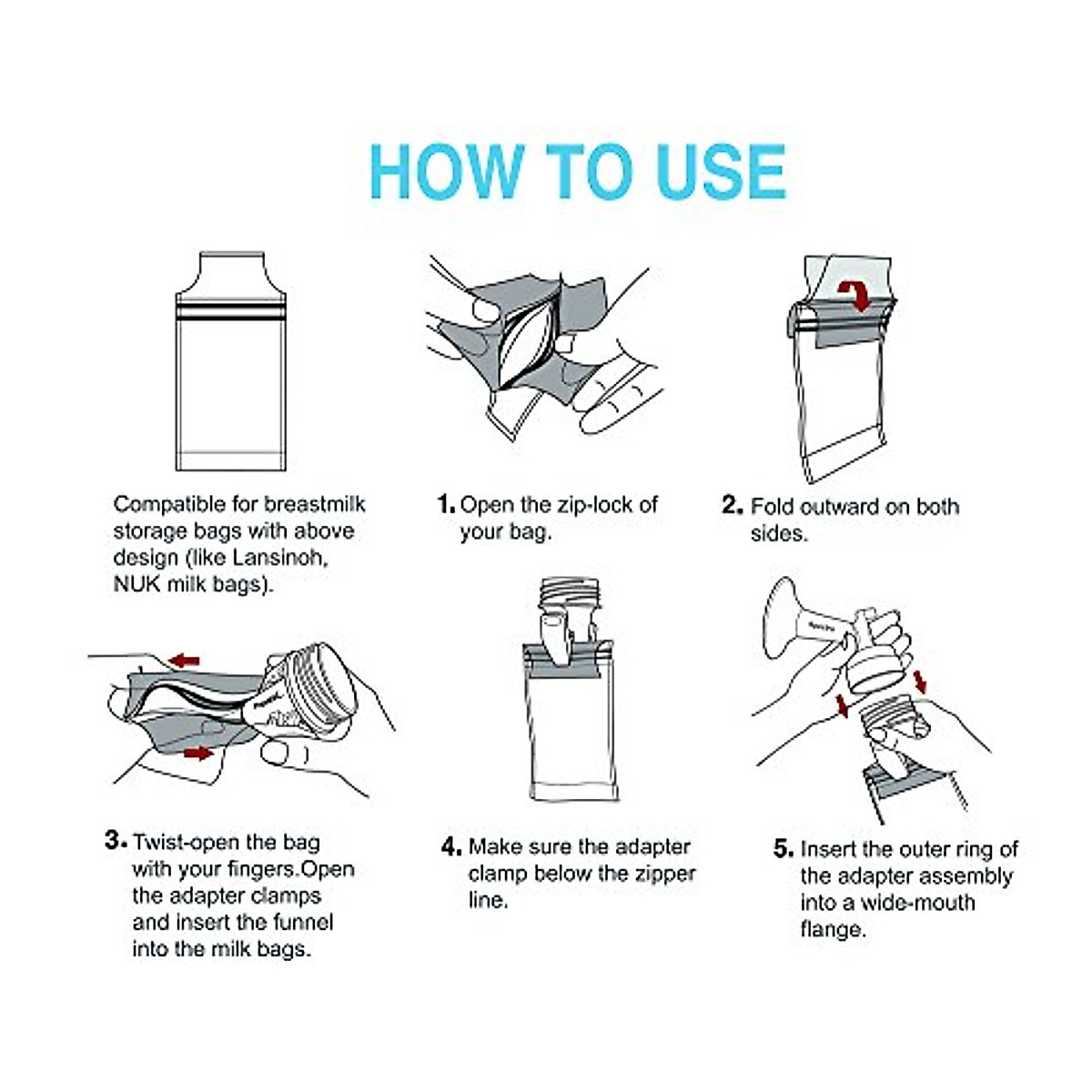 HOW TO USE

Compatible for breastmilk storage bags with above design (like Lansinoh, NUK milk bags).

1. Open the zip-lock of your bag.

2. Fold outward on both sides.

3. Twist-open the bag with your fingers.Open the adapter clamps and insert the funnel into the milk bags.

4. Make sure the adapter clamp below the zipper line.

5. Insert the outer ring of the adapter assembly into a wide-mouth flange.