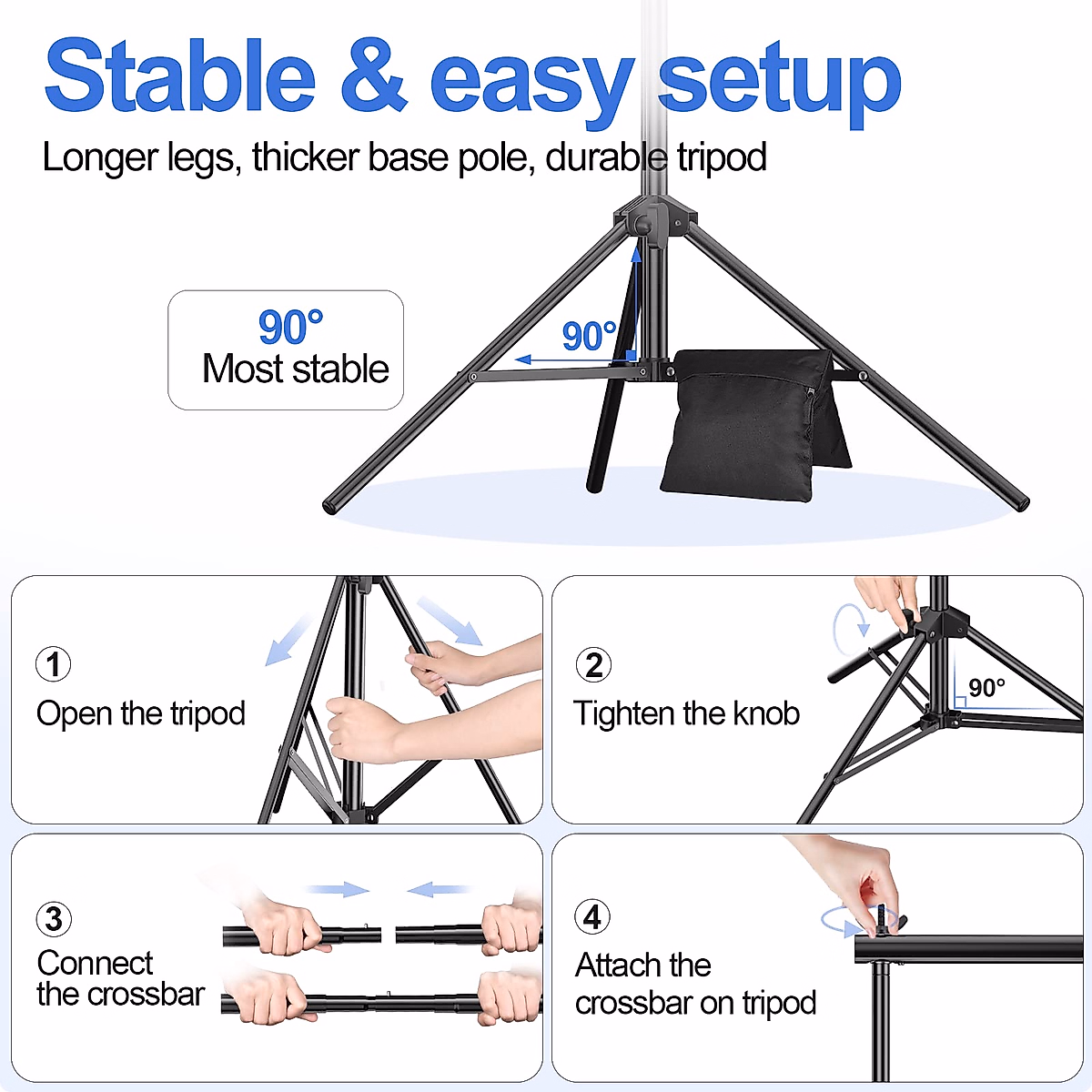 Stable & easy setup

Longer legs, thicker base pole, durable tripod

90°
Most stable

90°

1
Open the tripod

2
Tighten the knob

90°

3
Connect the crossbar

4
Attach the crossbar on tripod