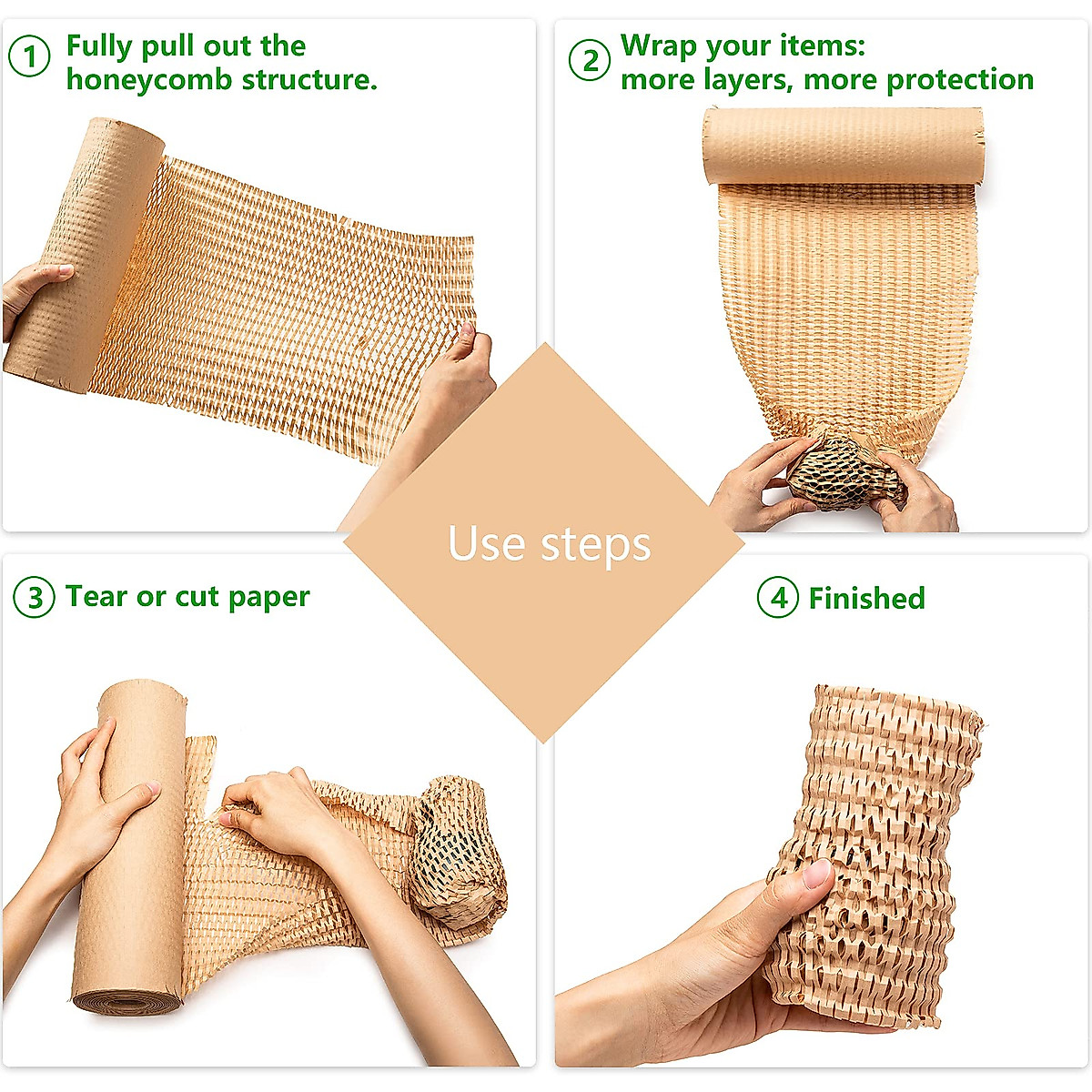 1 Fully pull out the honeycomb structure.

2 Wrap your items: more layers, more protection

Use steps

3 Tear or cut paper

4 Finished