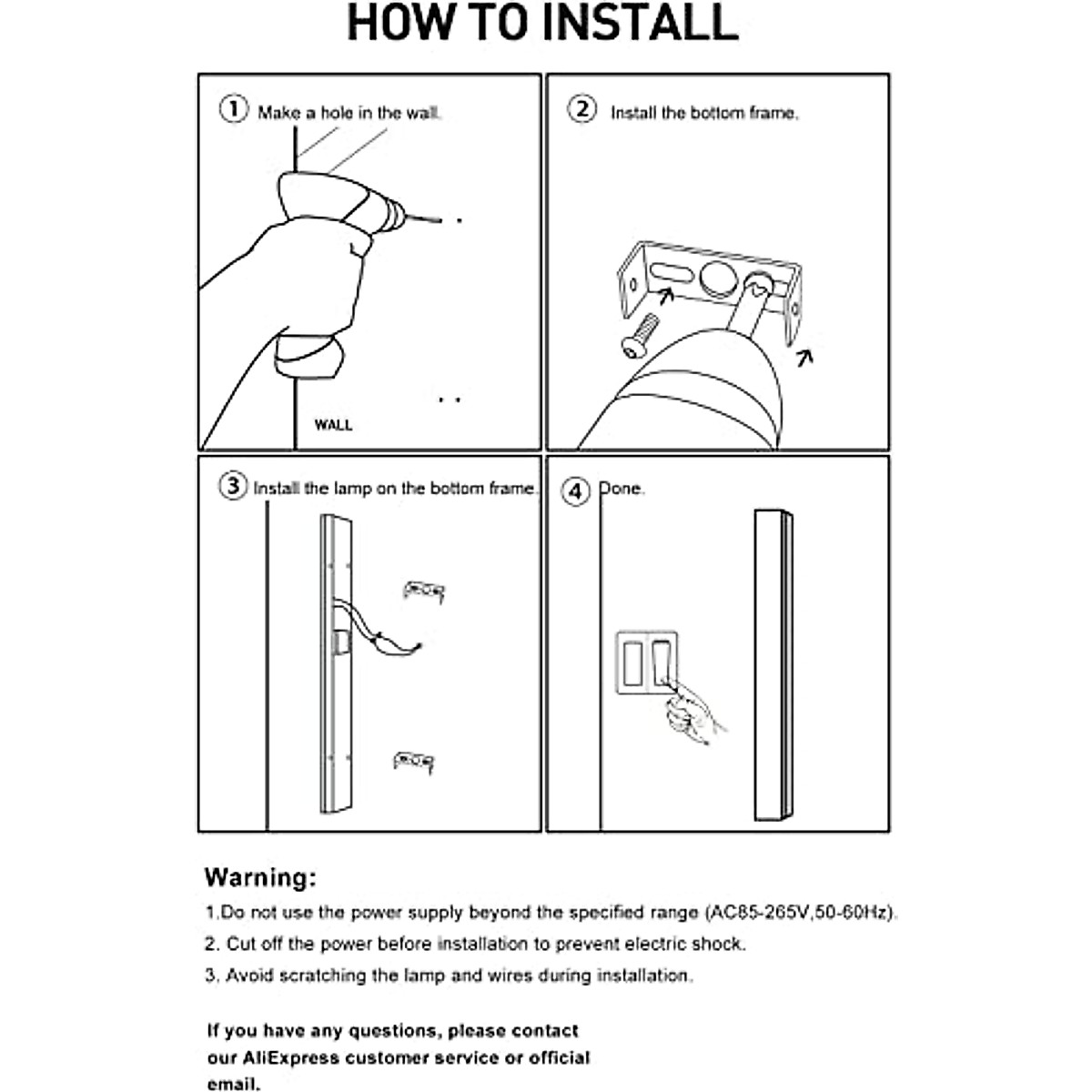 HOW TO INSTALL

① Make a hole in the wall.

WALL

② Install the bottom frame.

③ Install the lamp on the bottom frame.

④ Done.

Warning:

1.Do not use the power supply beyond the specified range (AC85-265V,50-60Hz).

2. Cut off the power before installation to prevent electric shock.

3. Avoid scratching the lamp and wires during installation.

If you have any questions, please contact our AliExpress customer service or official email.