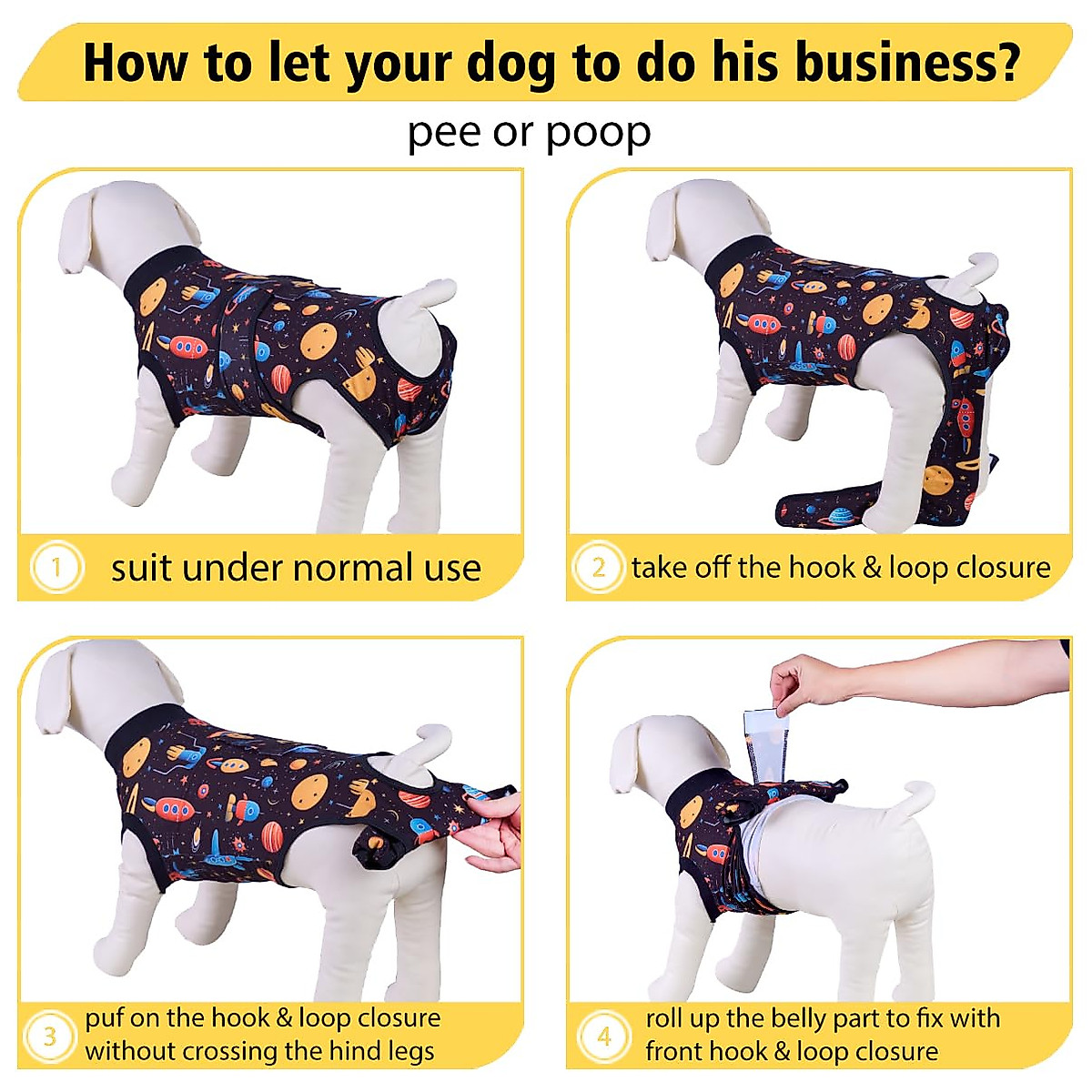 How to let your dog to do his business?

pee or poop

1 suit under normal use

2 take off the hook & loop closure

3 puf on the hook & loop closure without crossing the hind legs

4 roll up the belly part to fix with front hook & loop closure