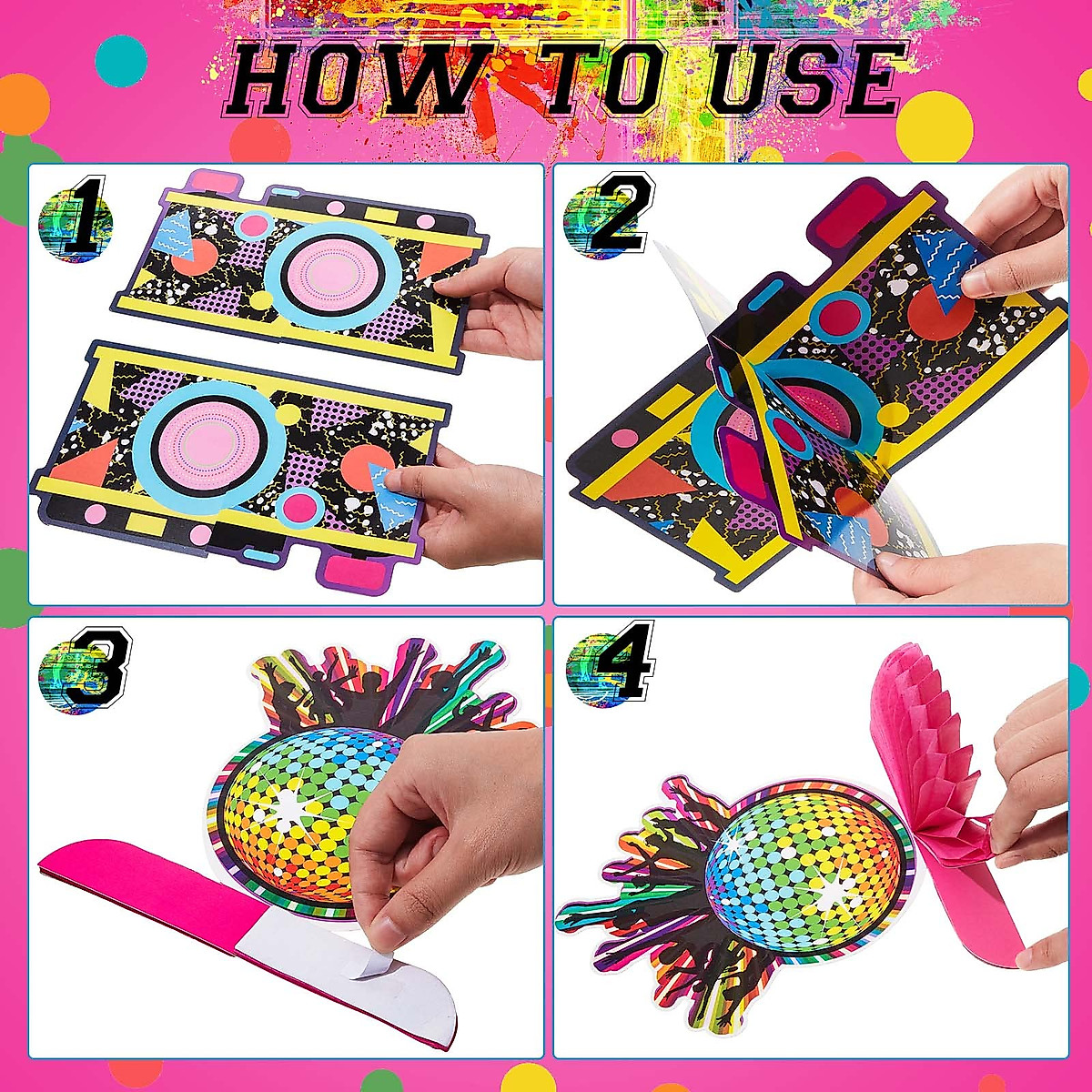 HOW TO USE

1

2

3

4