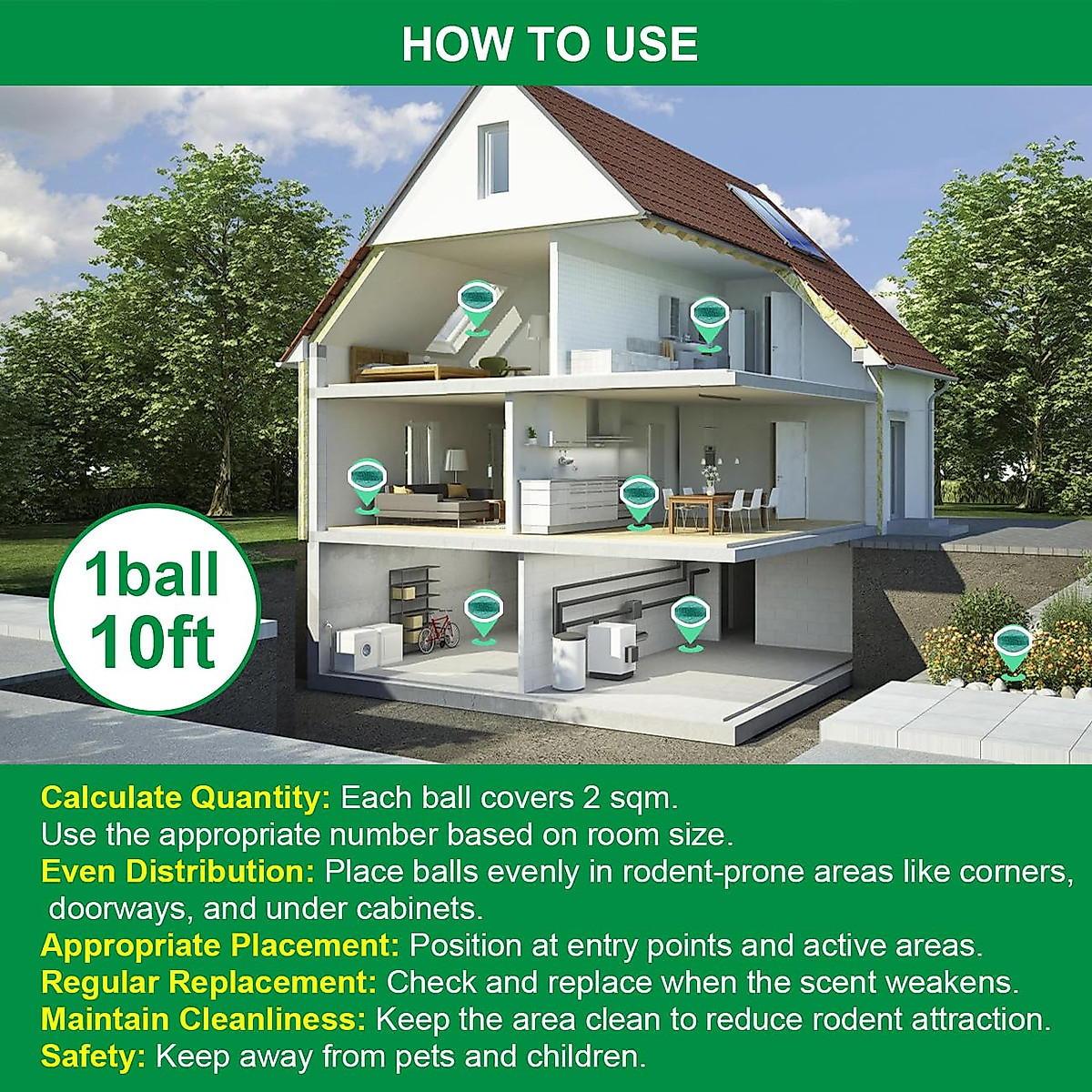 HOW TO USE

1ball 10ft

Calculate Quantity: Each ball covers 2 sqm. Use the appropriate number based on room size.
Even Distribution: Place balls evenly in rodent-prone areas like corners, doorways, and under cabinets.
Appropriate Placement: Position at entry points and active areas.
Regular Replacement: Check and replace when the scent weakens.
Maintain Cleanliness: Keep the area clean to reduce rodent attraction.
Safety: Keep away from pets and children.