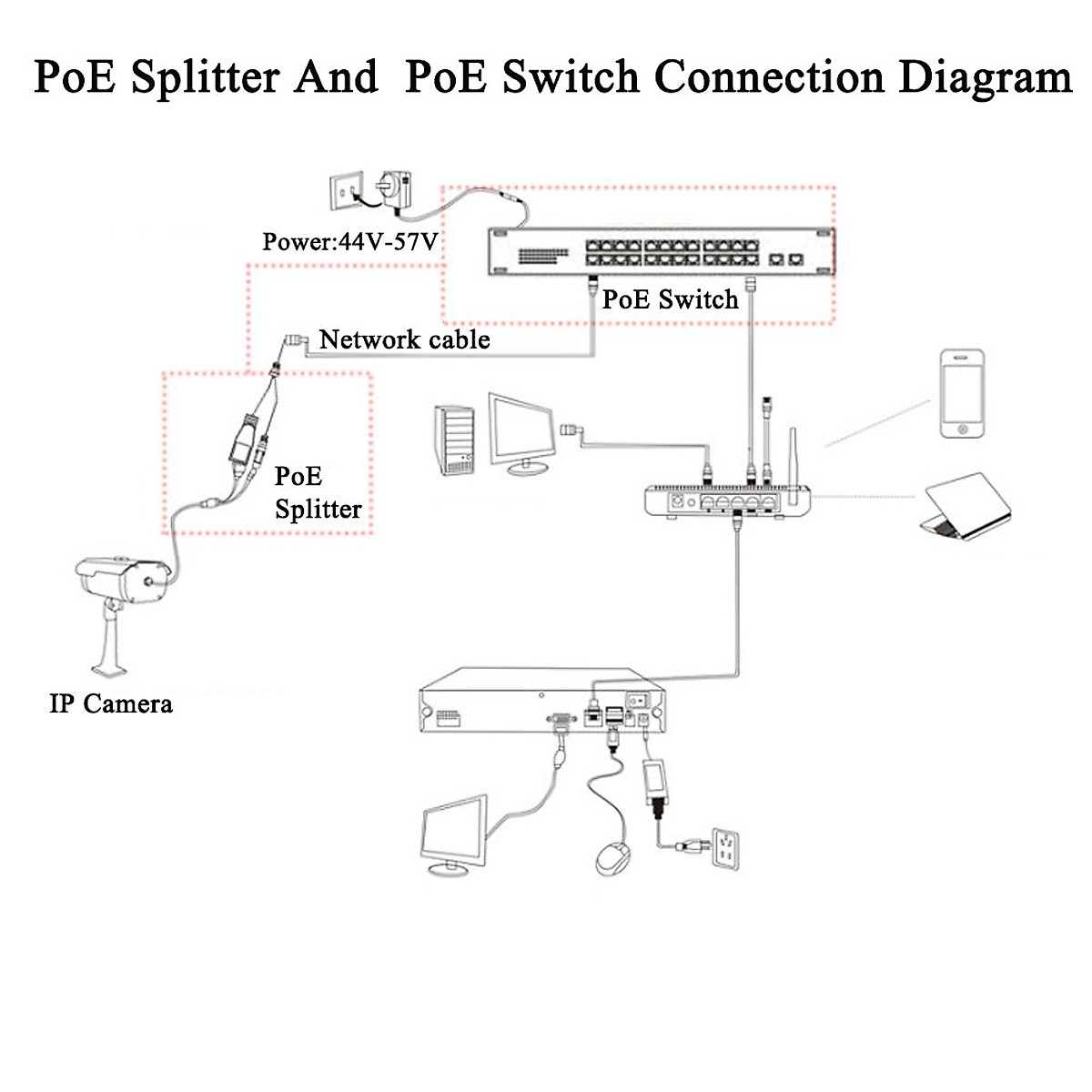 PoE Splitter And PoE Switch Connection Diagram

Power:44V-57V

PoE Switch

Network cable

PoE Splitter

IP Camera