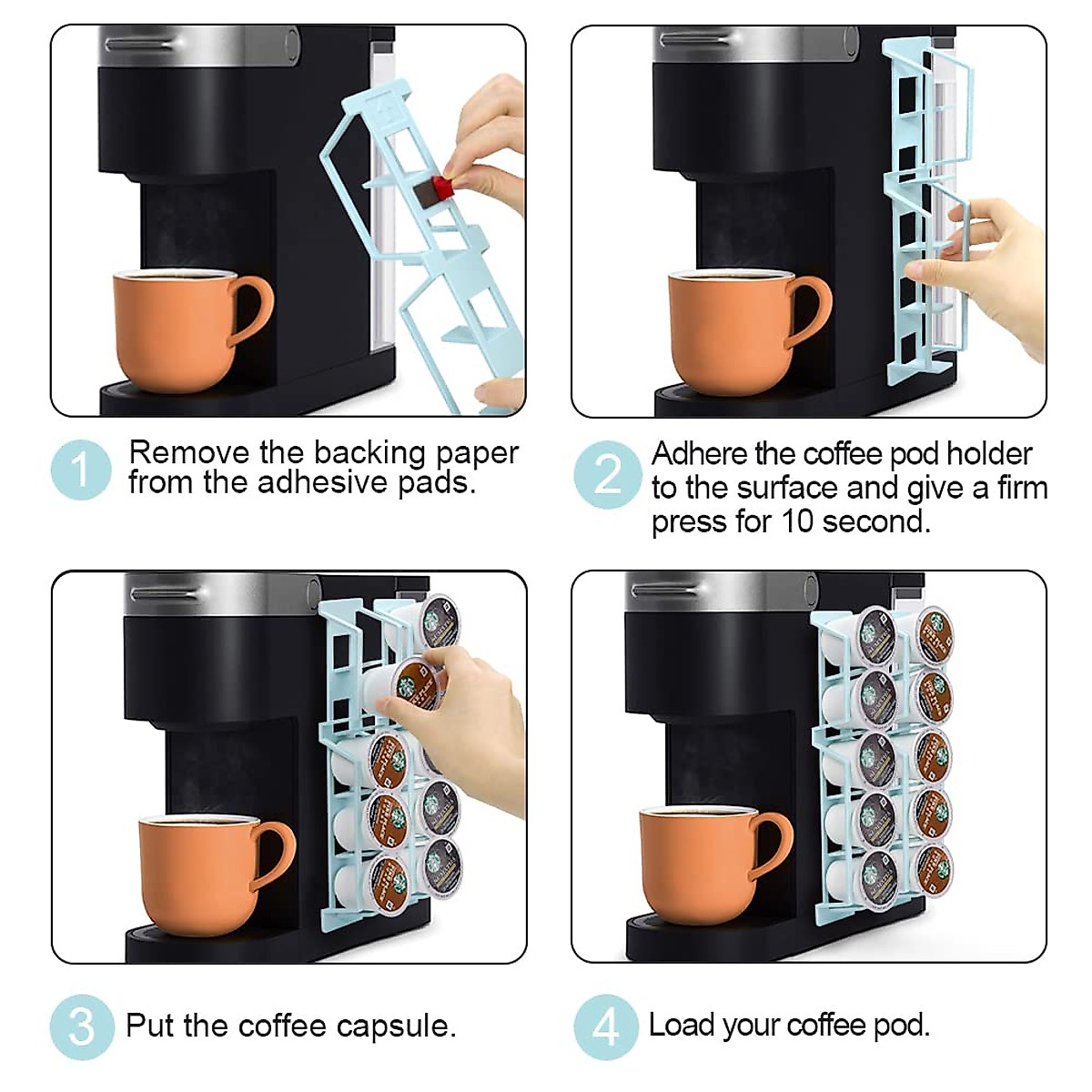 1 Remove the backing paper from the adhesive pads.

2 Adhere the coffee pod holder to the surface and give a firm press for 10 second.

3 Put the coffee capsule.

4 Load your coffee pod.