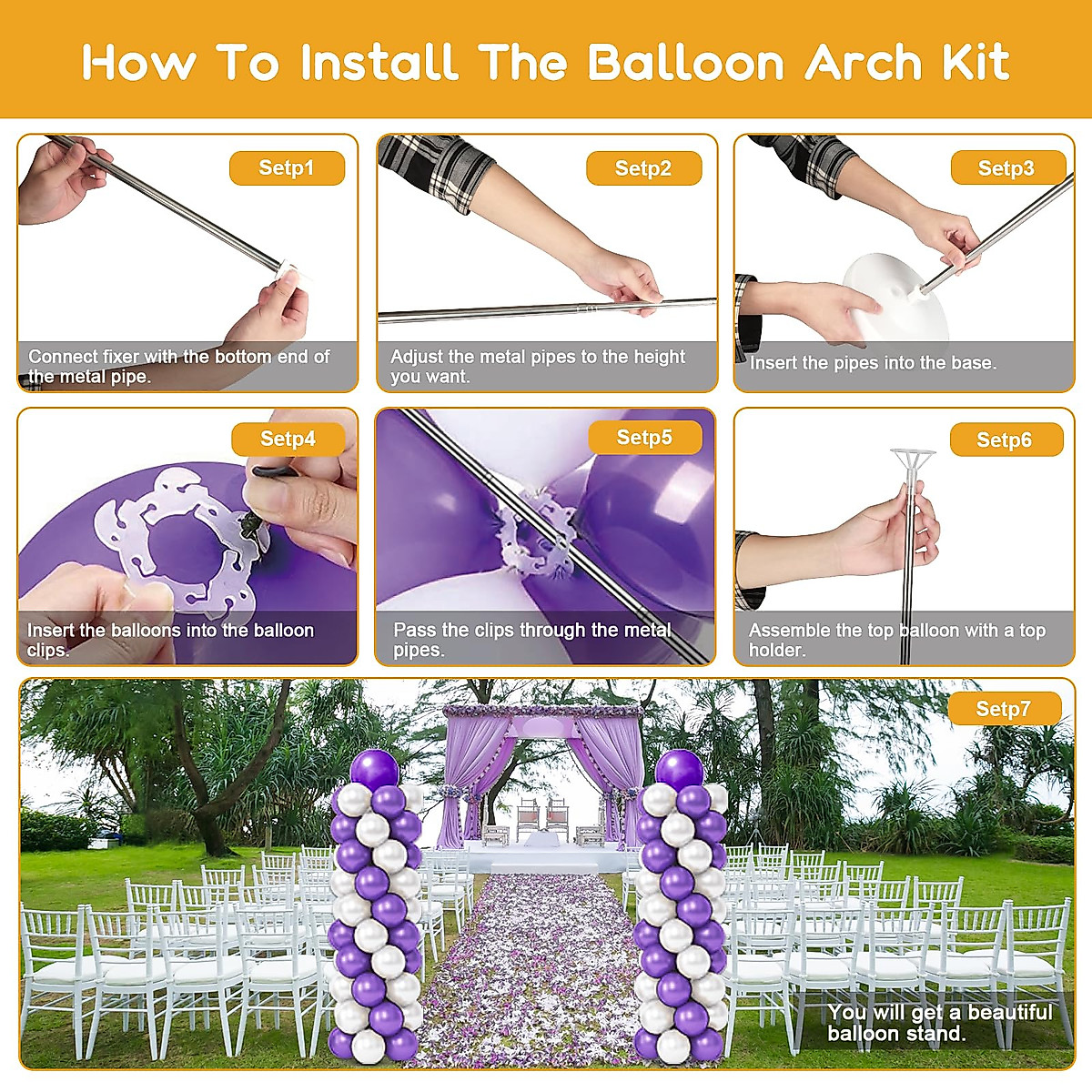 How To Install The Balloon Arch Kit

Setp1

Connect fixer with the bottom end of the metal pipe.

Setp2

Adjust the metal pipes to the height you want.

Setp3

Insert the pipes into the base.

Setp4

Insert the balloons into the balloon clips.

Setp5

Pass the clips through the metal pipes.

Setp6

Assemble the top balloon with a top holder.

Setp7

You will get a beautiful balloon stand.