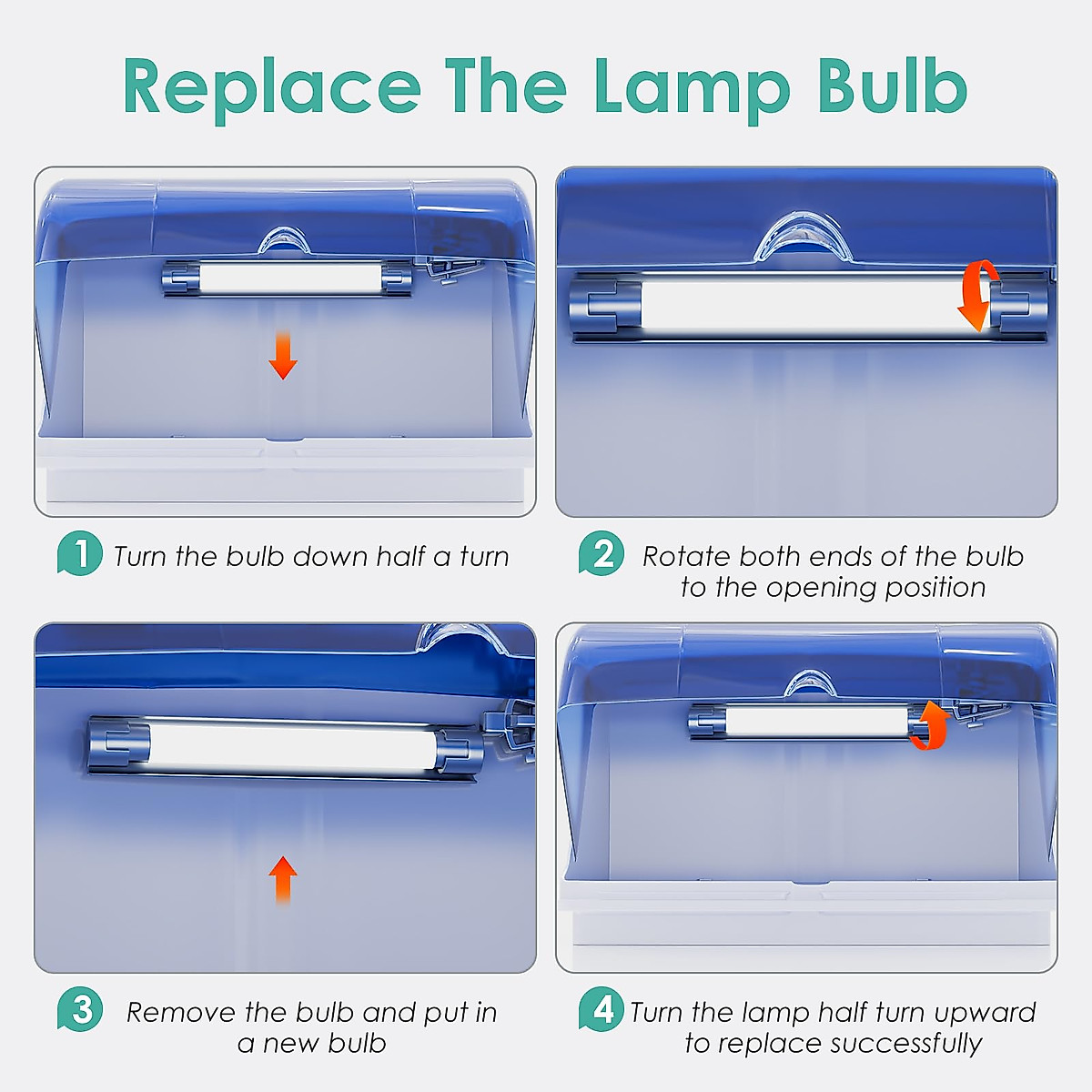 Replace The Lamp Bulb

1 Turn the bulb down half a turn

2 Rotate both ends of the bulb to the opening position

3 Remove the bulb and put in a new bulb

4 Turn the lamp half turn upward to replace successfully