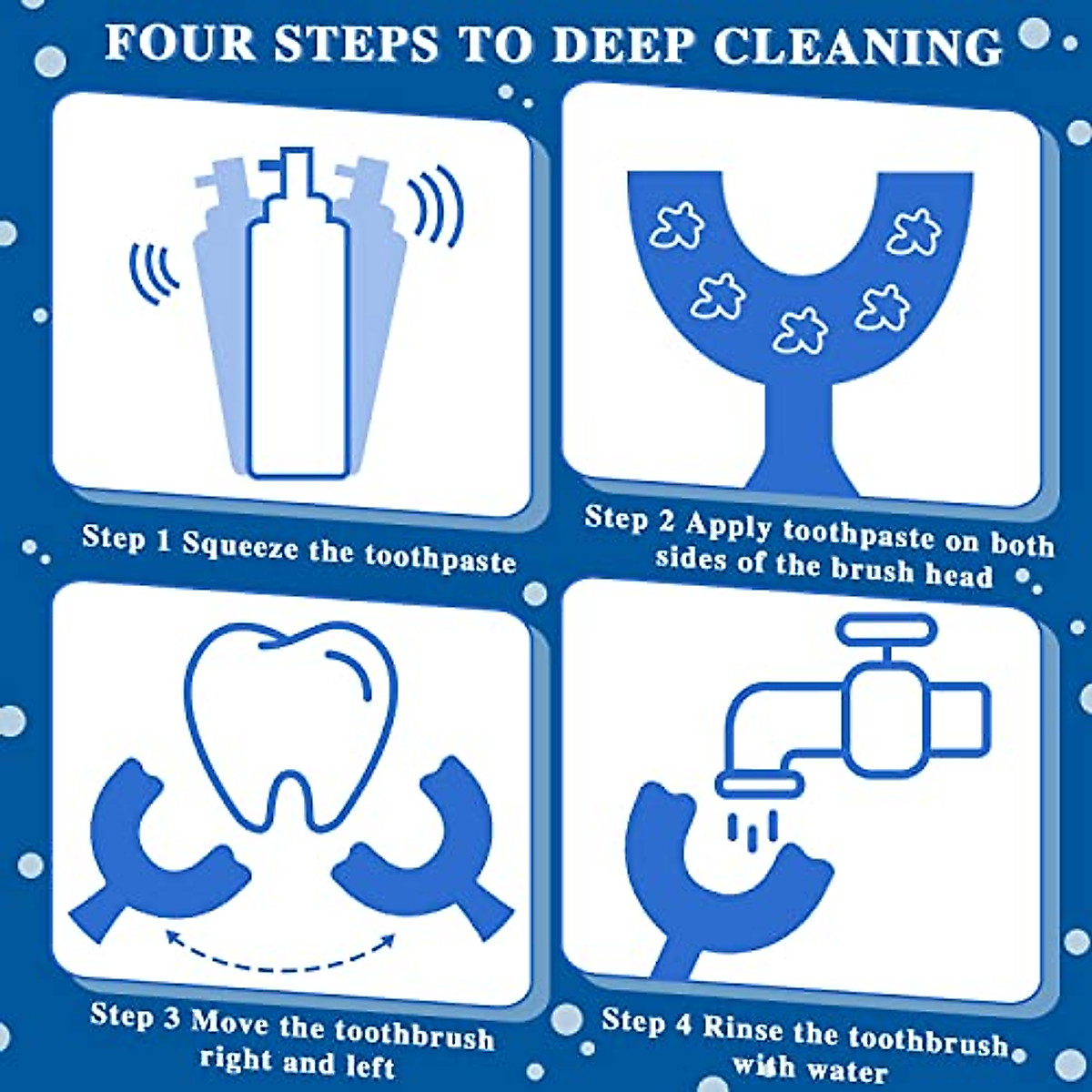 FOUR STEPS TO DEEP CLEANING

Step 1 Squeeze the toothpaste

Step 2 Apply toothpaste on both sides of the brush head

Step 3 Move the toothbrush right and left

Step 4 Rinse the toothbrush with water