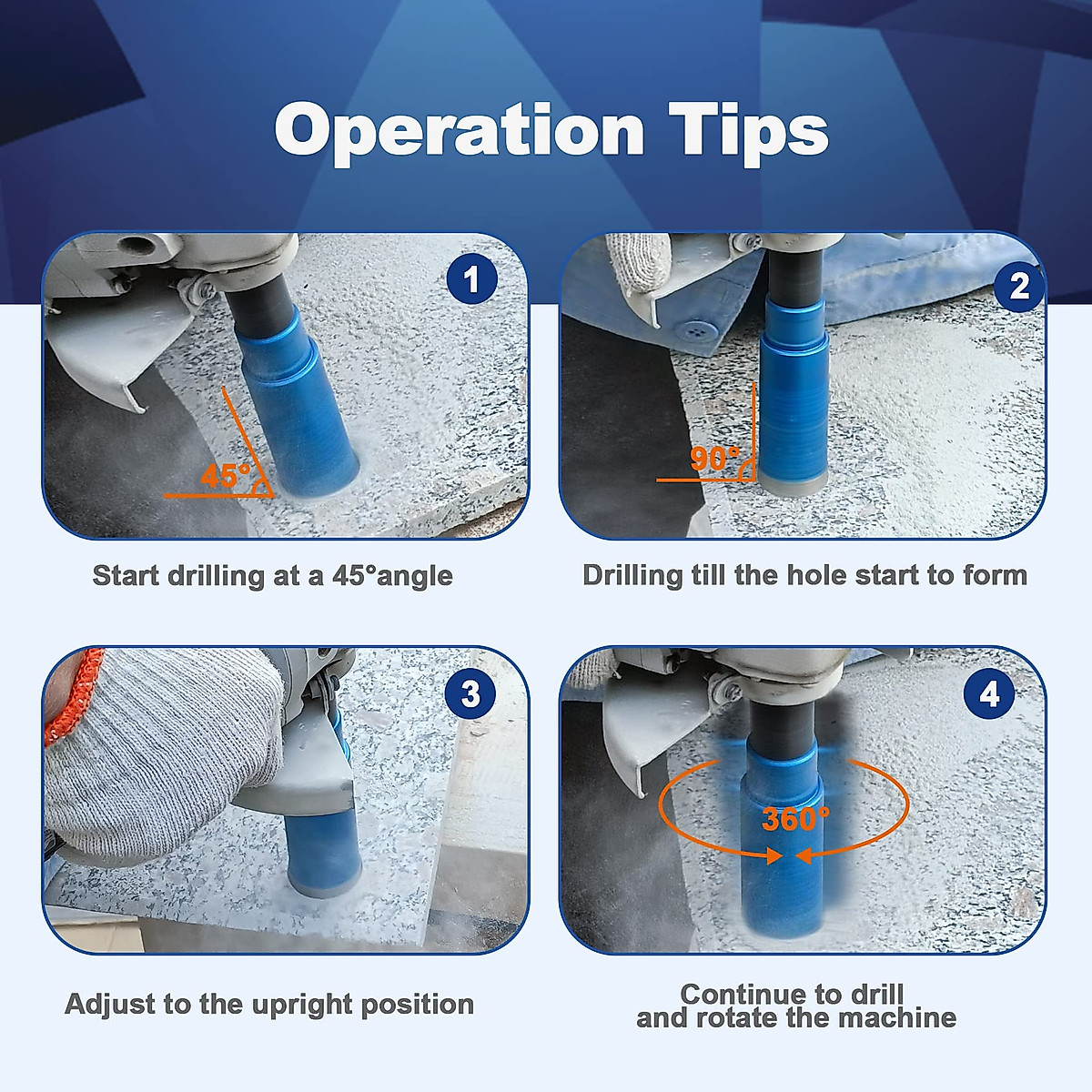 Operation Tips

1

45°

Start drilling at a 45°angle

2

90°

Drilling till the hole start to form

3

Adjust to the upright position

4

360°

Continue to drill and rotate the machine