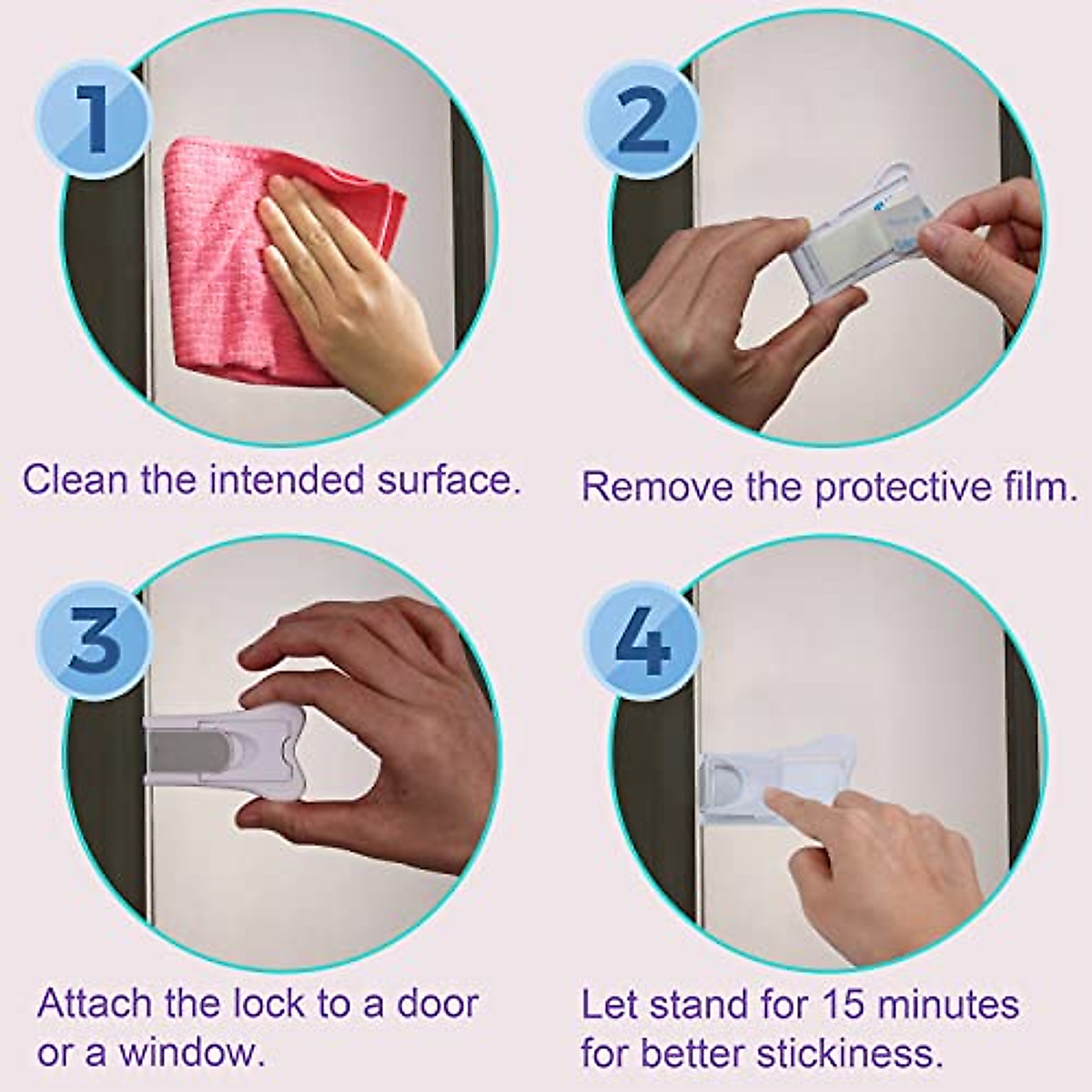 1

Clean the intended surface.

2

Remove the protective film.

3

Attach the lock to a door or a window.

4

Let stand for 15 minutes for better stickiness.