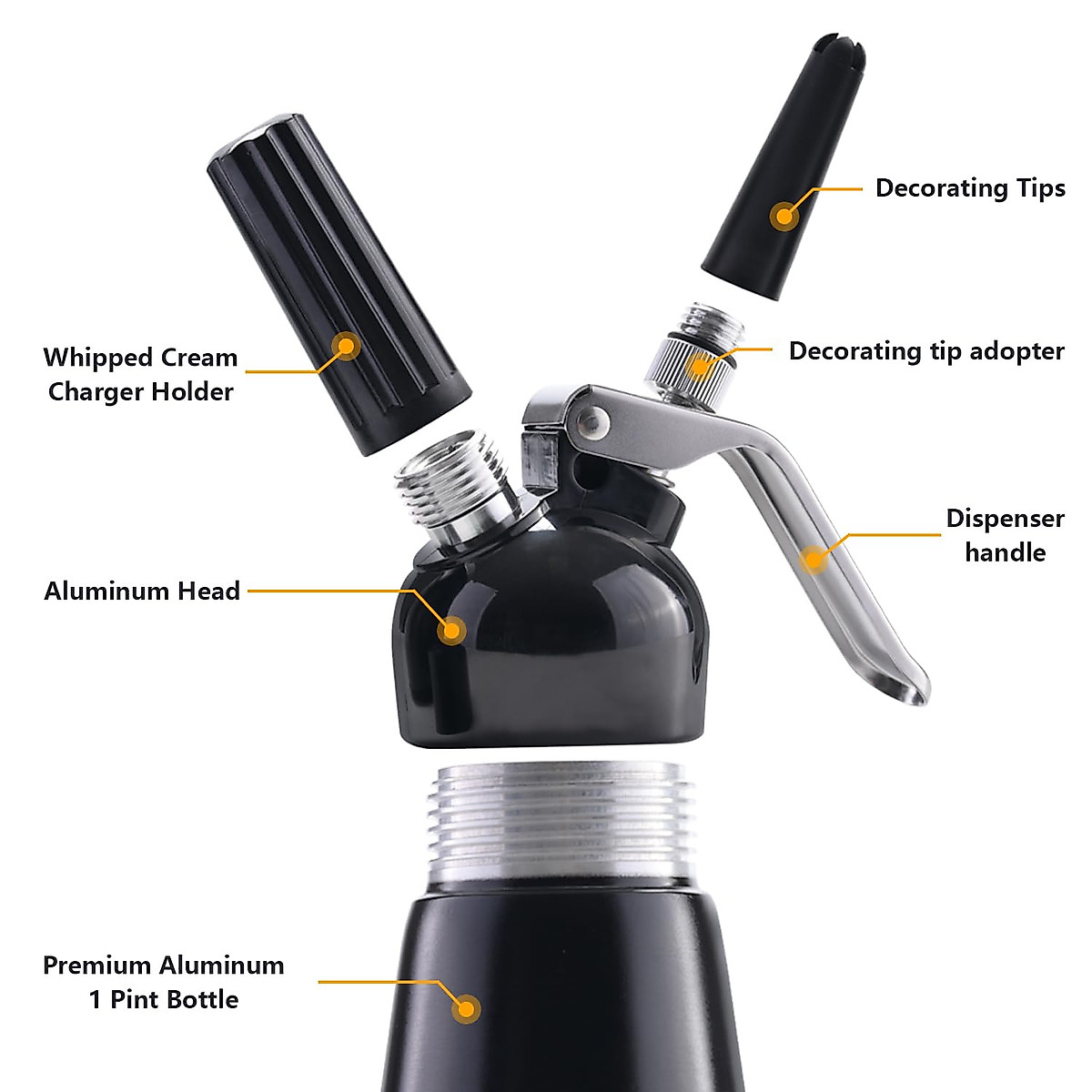 Decorating Tips

Whipped Cream Charger Holder

Decorating tip adopter

Dispenser handle

Aluminum Head

Premium Aluminum 1 Pint Bottle