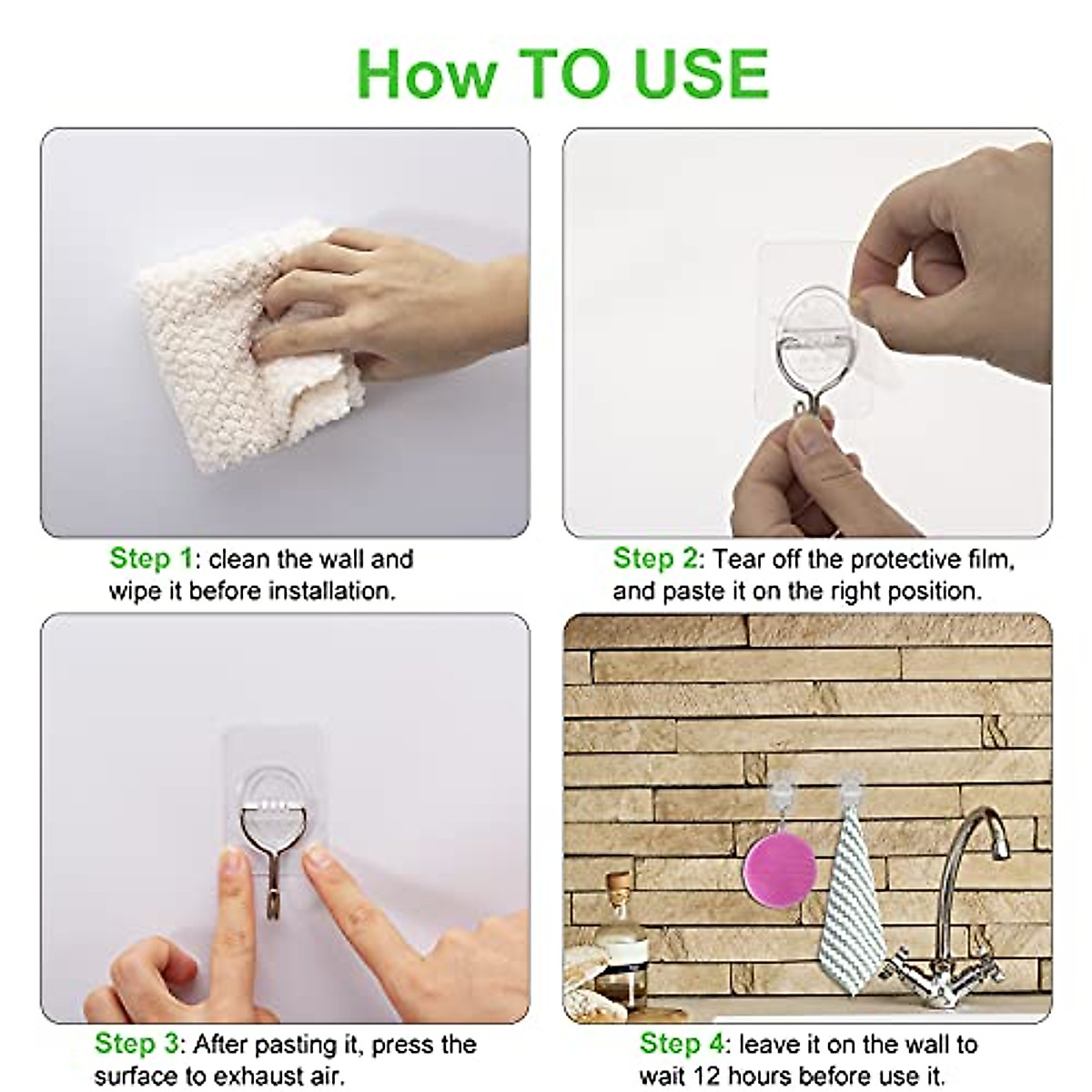 How TO USE

Step 1: clean the wall and wipe it before installation.

Step 2: Tear off the protective film, and paste it on the right position.

Step 3: After pasting it, press the surface to exhaust air.

Step 4: leave it on the wall to wait 12 hours before use it.