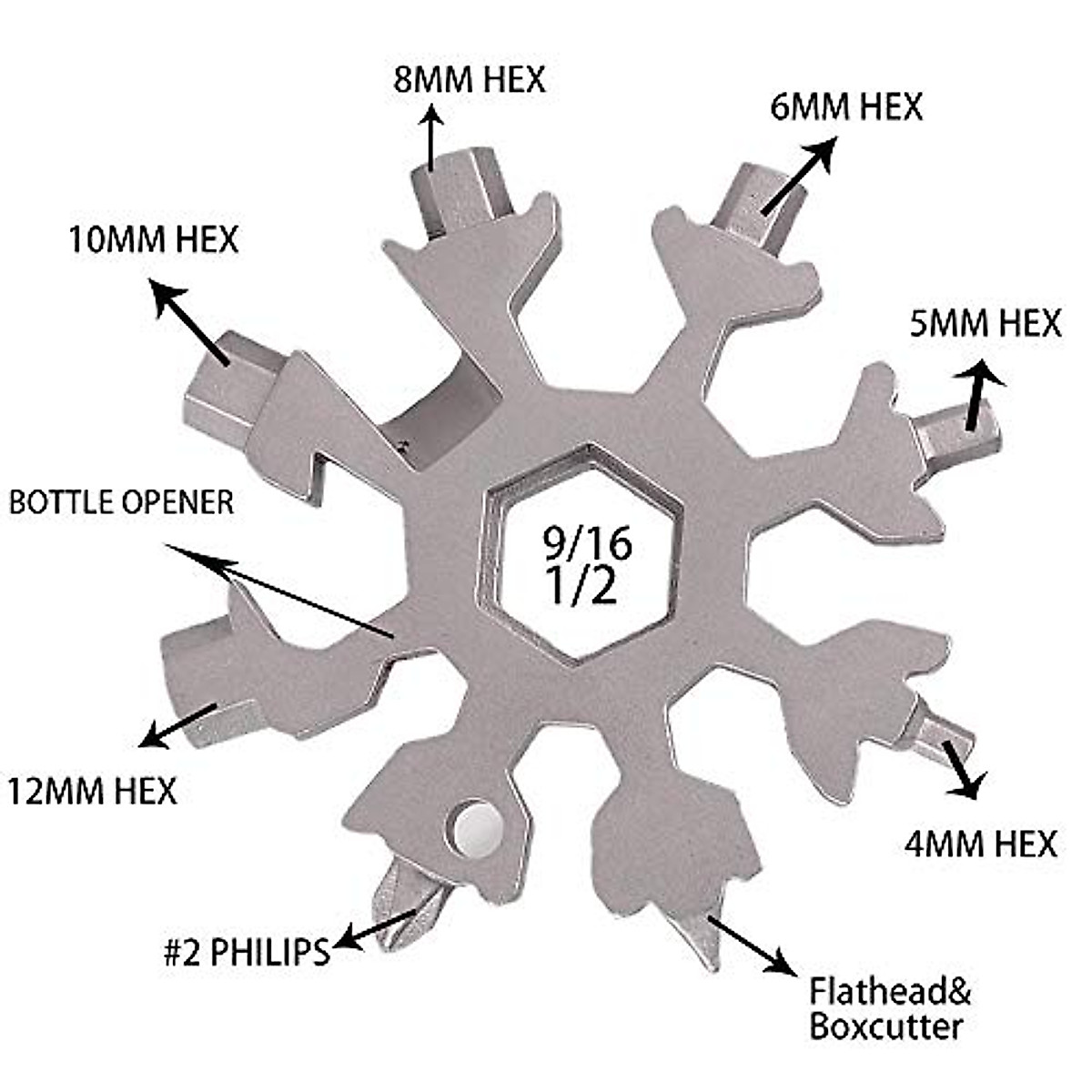 8MM HEX

6MM HEX

10MM HEX

5MM HEX

BOTTLE OPENER

9/16
1/2

12MM HEX

4MM HEX

#2 PHILIPS

Flathead&
Boxcutter