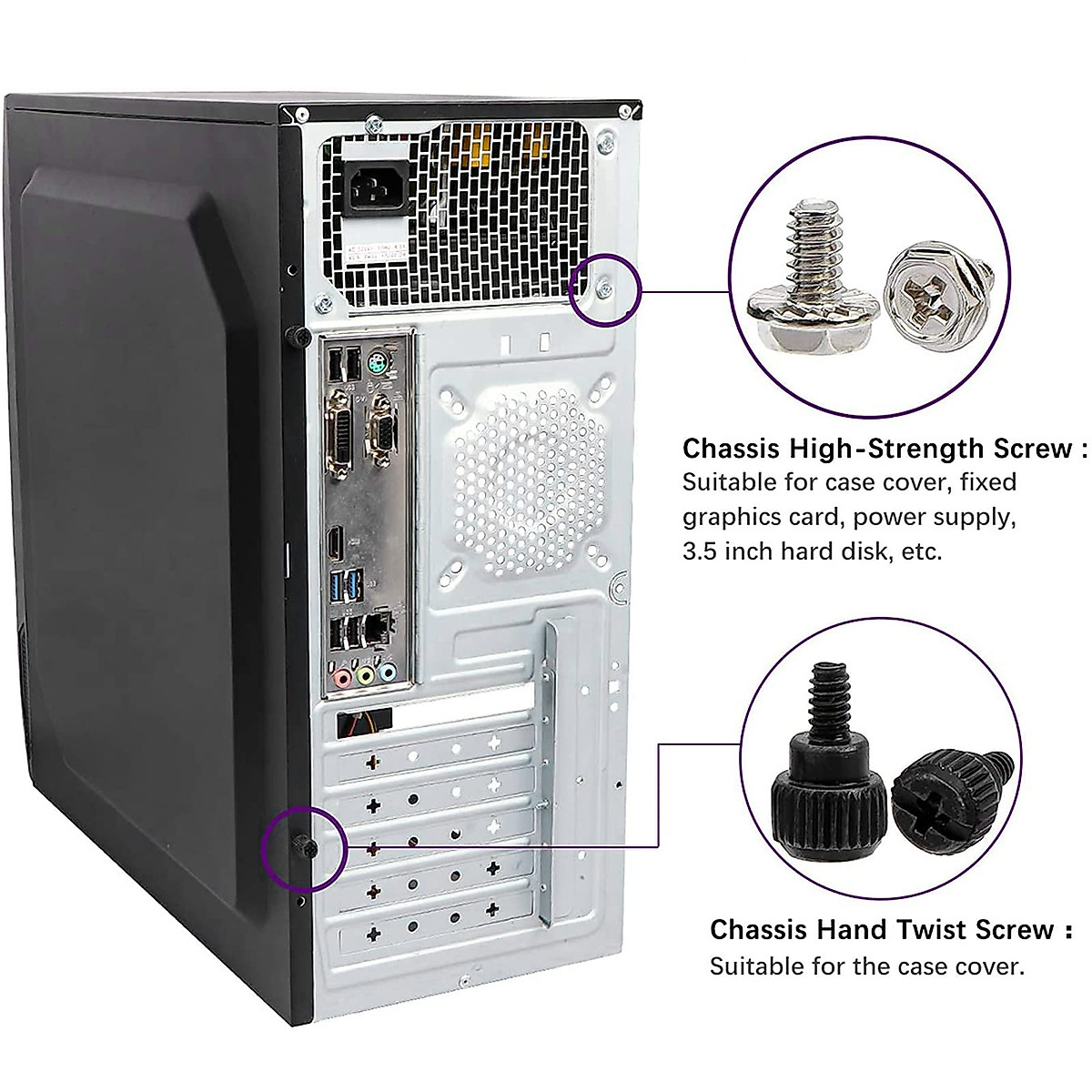 Chassis High-Strength Screw :
Suitable for case cover, fixed graphics card, power supply, 3.5 inch hard disk, etc.

Chassis Hand Twist Screw :
Suitable for the case cover.