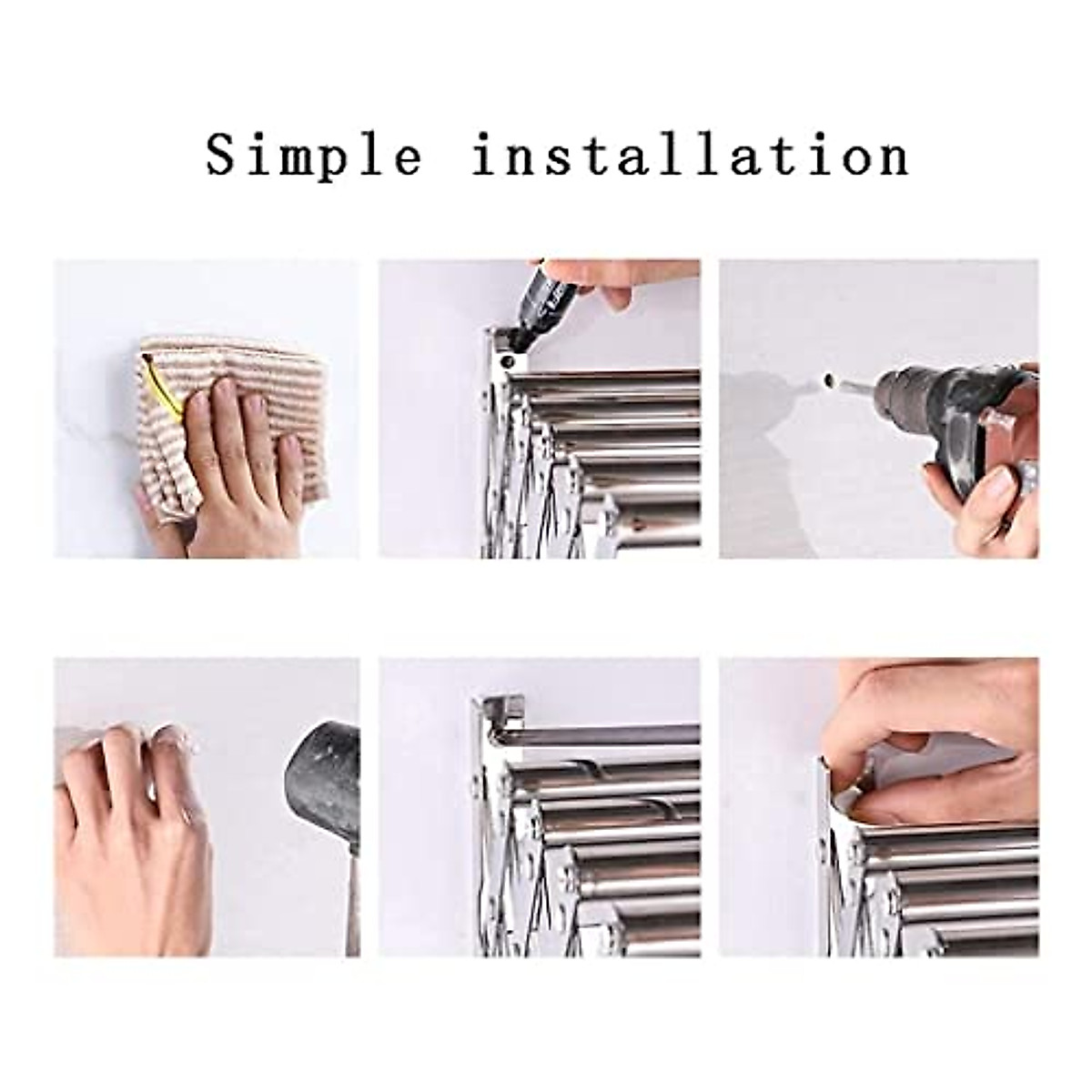 Simple installation